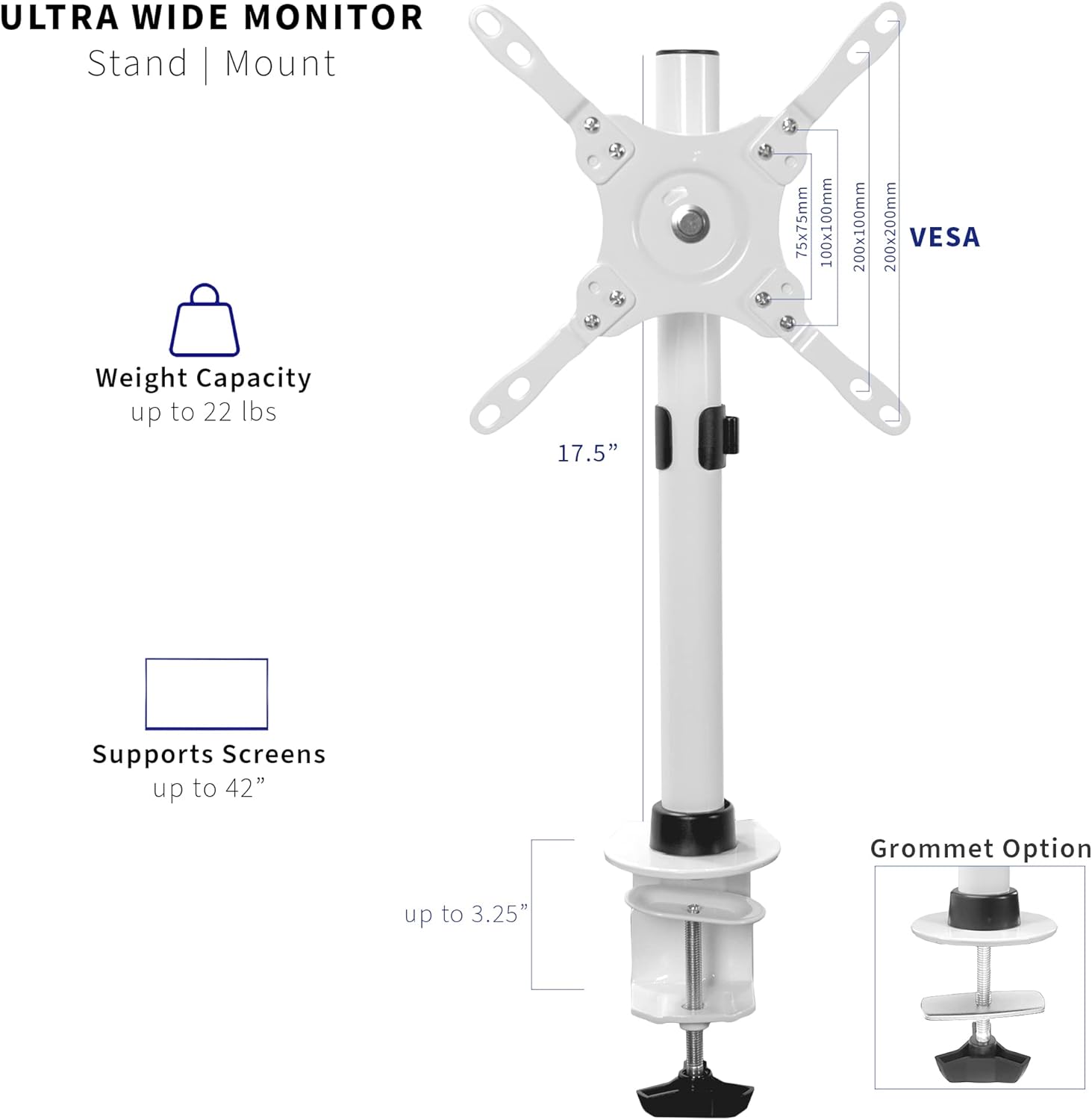 ULTRA WIDE MONITOR
Stand | Mount

75x75mm
100x100mm
200x100mm
200x200mm
VESA

Weight Capacity
up to 22 lbs

17.5”

Supports Screens
up to 42”

up to 3.25”

Grommet Option