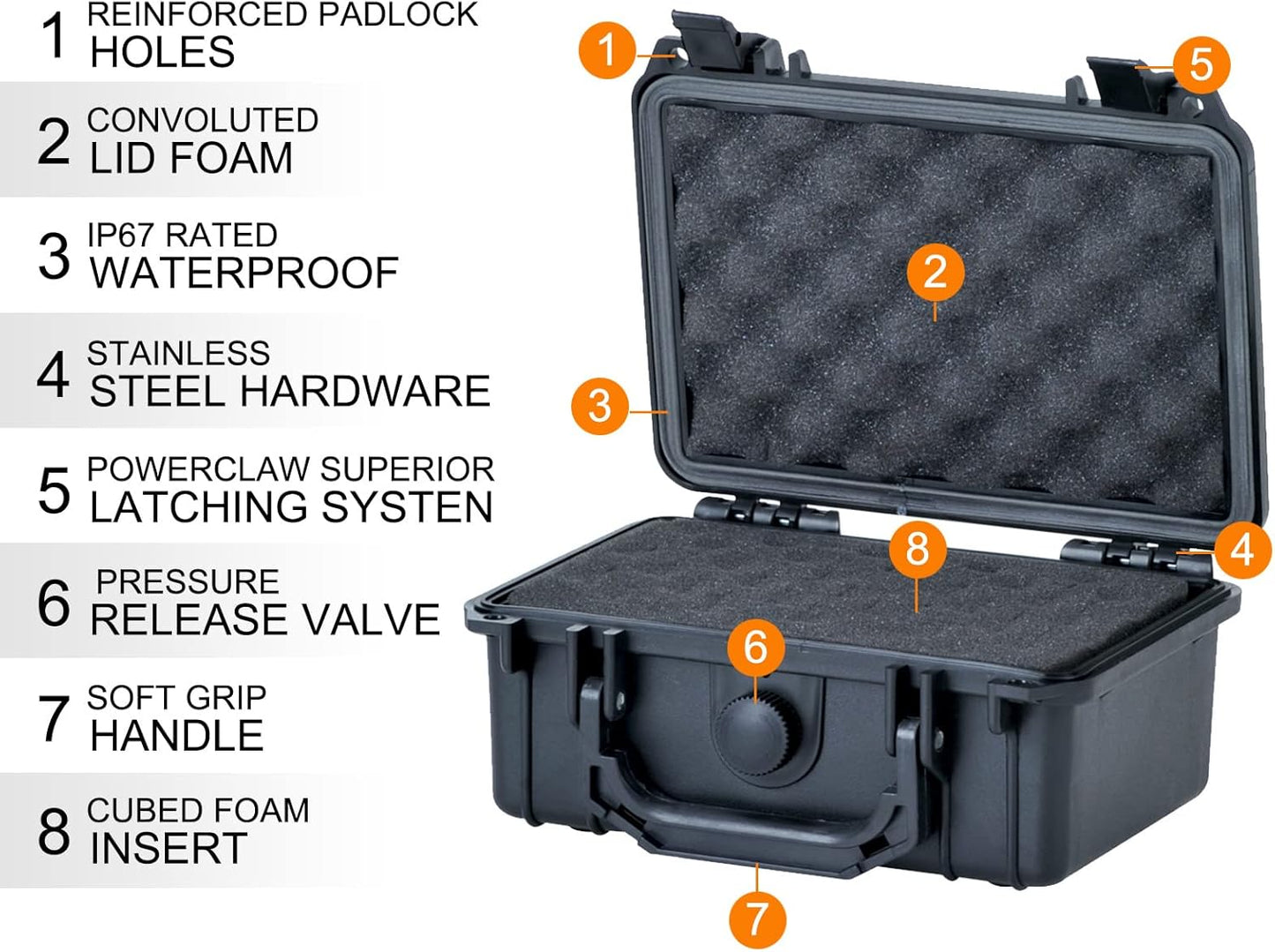 1 REINFORCED PADLOCK HOLES

2 CONVOLUTED LID FOAM

3 IP67 RATED WATERPROOF

4 STAINLESS STEEL HARDWARE

5 POWERCLAW SUPERIOR LATCHING SYSTEN

6 PRESSURE RELEASE VALVE

7 SOFT GRIP HANDLE

8 CUBED FOAM INSERT

1

5

2

3

8

4

6

7