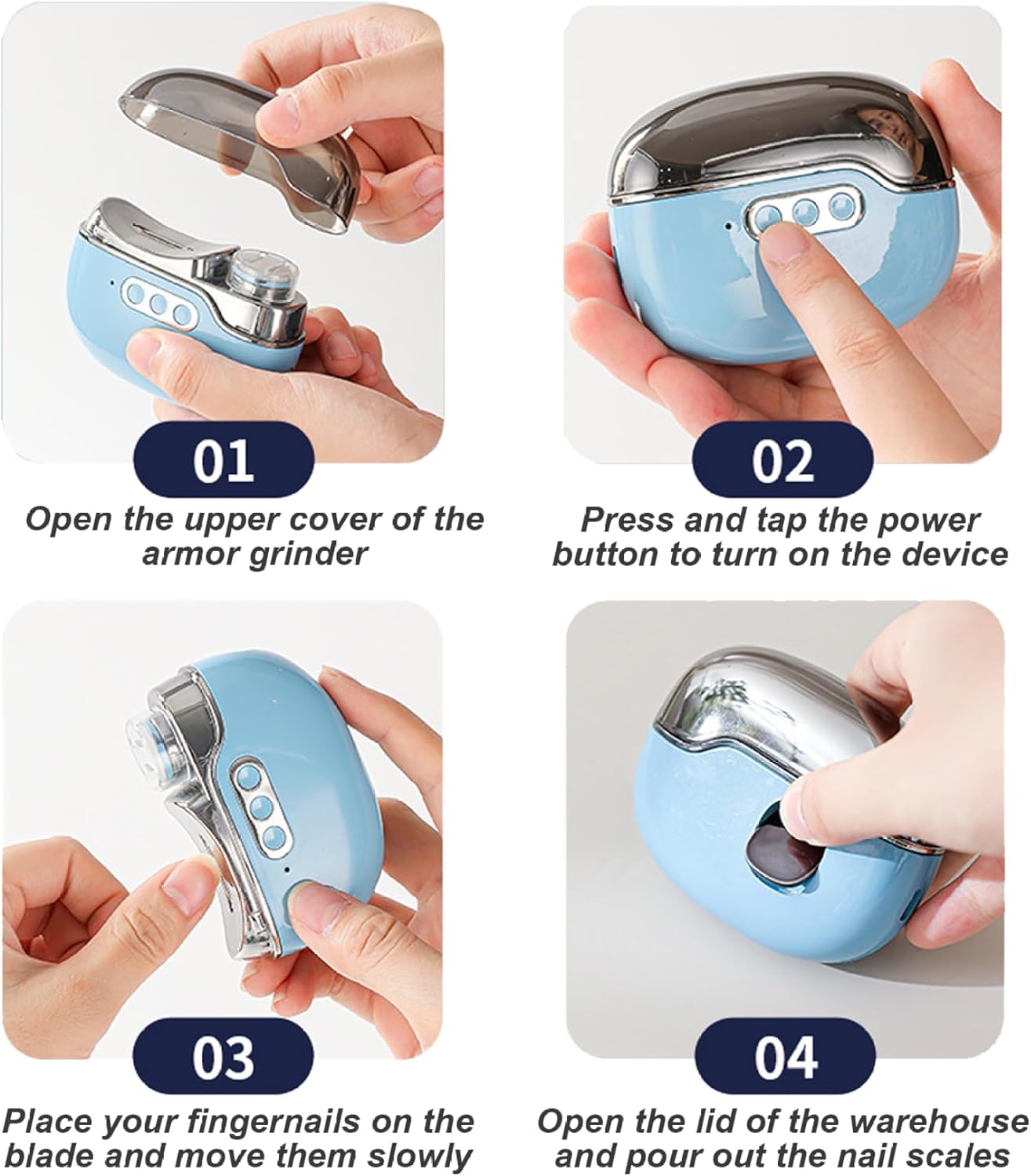 01
Open the upper cover of the armor grinder

02
Press and tap the power button to turn on the device

03
Place your fingernails on the blade and move them slowly

04
Open the lid of the warehouse and pour out the nail scales