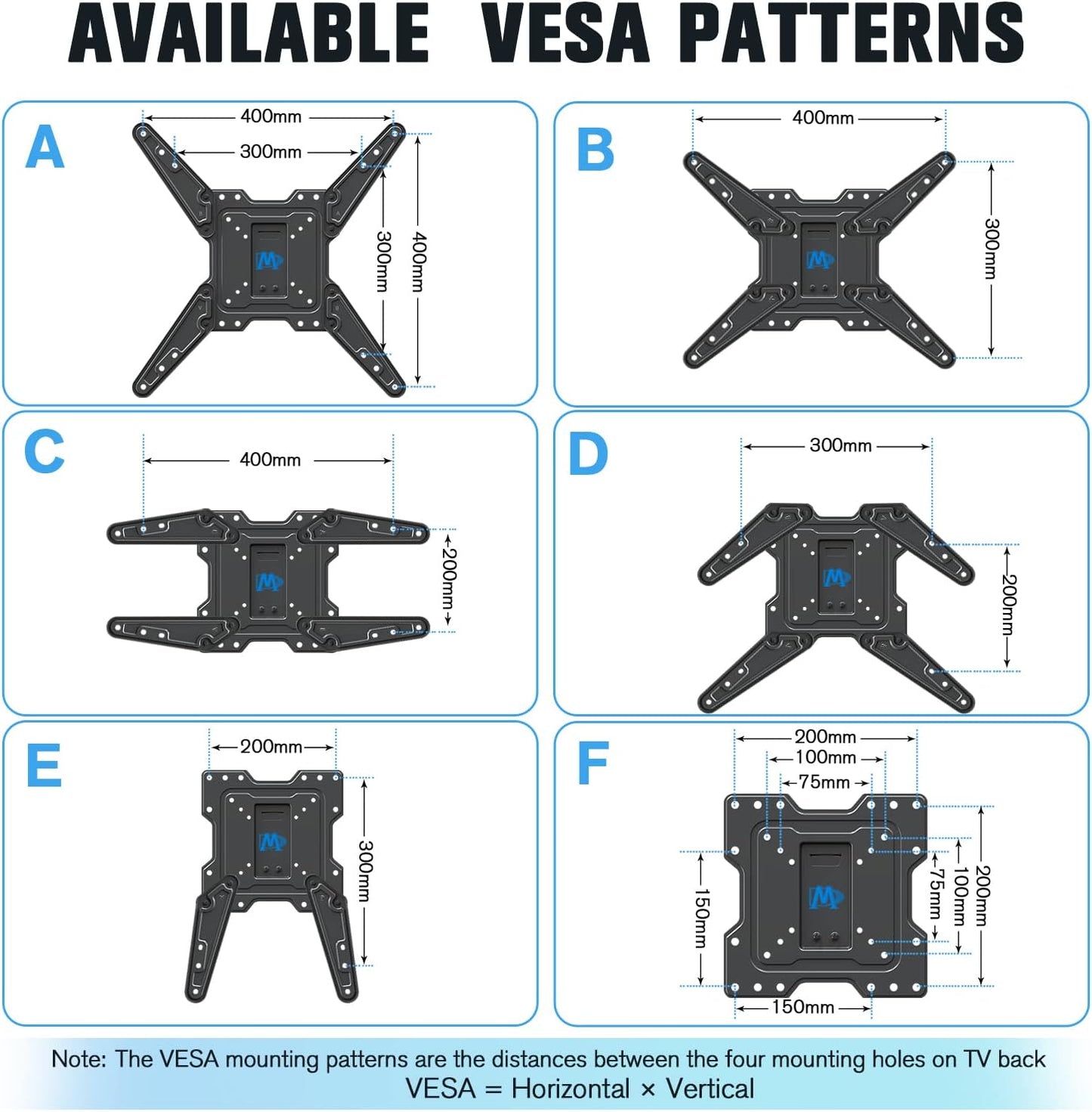 AVAILABLE VESA PATTERNS

A
400mm
300mm
300mm
400mm

B
400mm
300mm

C
400mm
200mm

D
300mm
200mm

E
200mm
300mm

F
200mm
100mm
75mm
150mm
75mm
100mm
200mm
150mm

Note: The VESA mounting patterns are the distances between the four mounting holes on TV back
VESA = Horizontal × Vertical