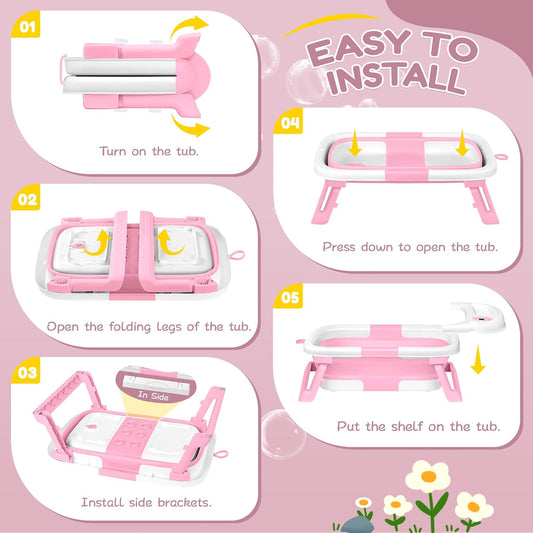 EASY TO INSTALL

01

Turn on the tub.

02

Open the folding legs of the tub.

03

In Side

Install side brackets.

04

Press down to open the tub.

05

Put the shelf on the tub.