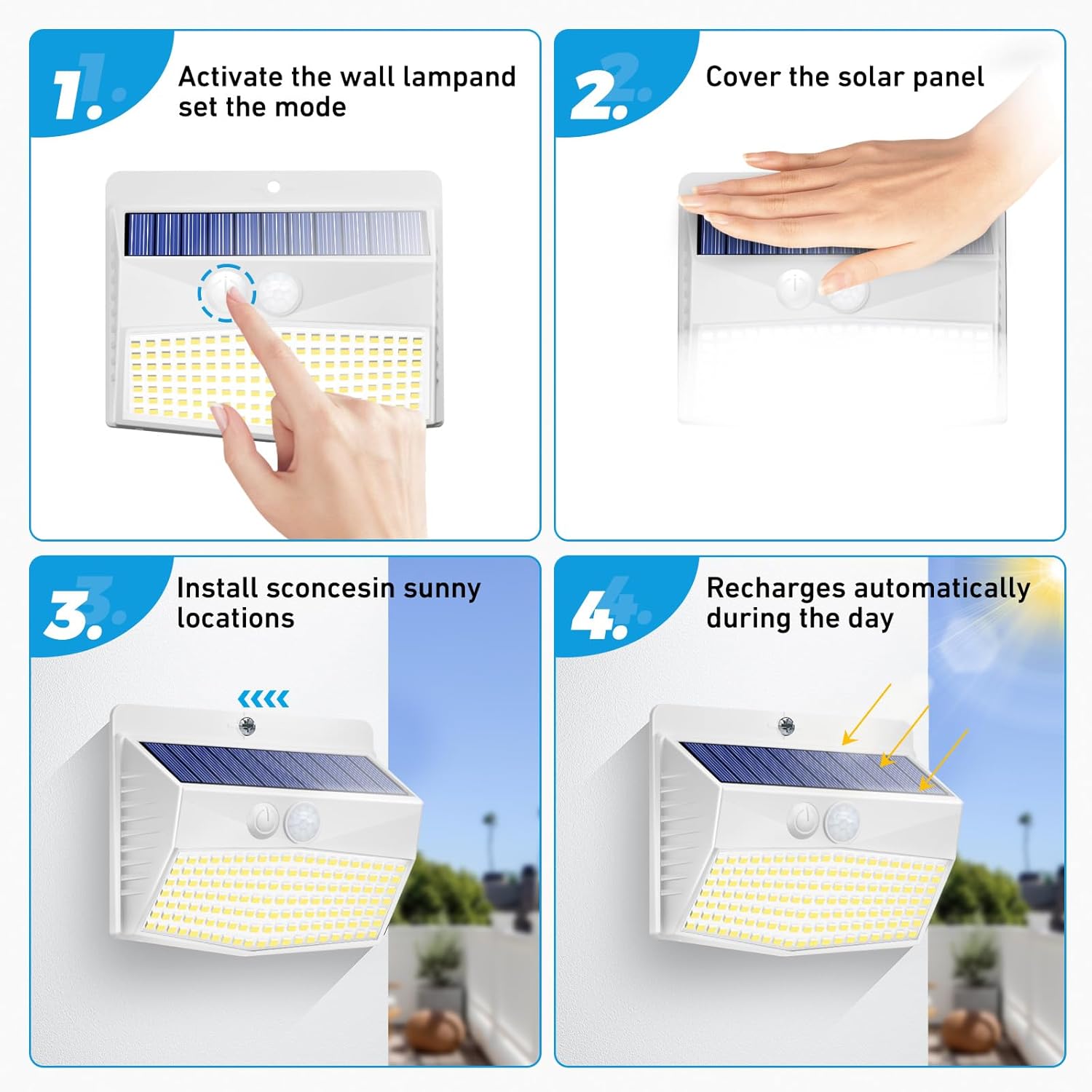 1. Activate the wall lampand set the mode

2. Cover the solar panel

3. Install sconcesin sunny locations

4. Recharges automatically during the day