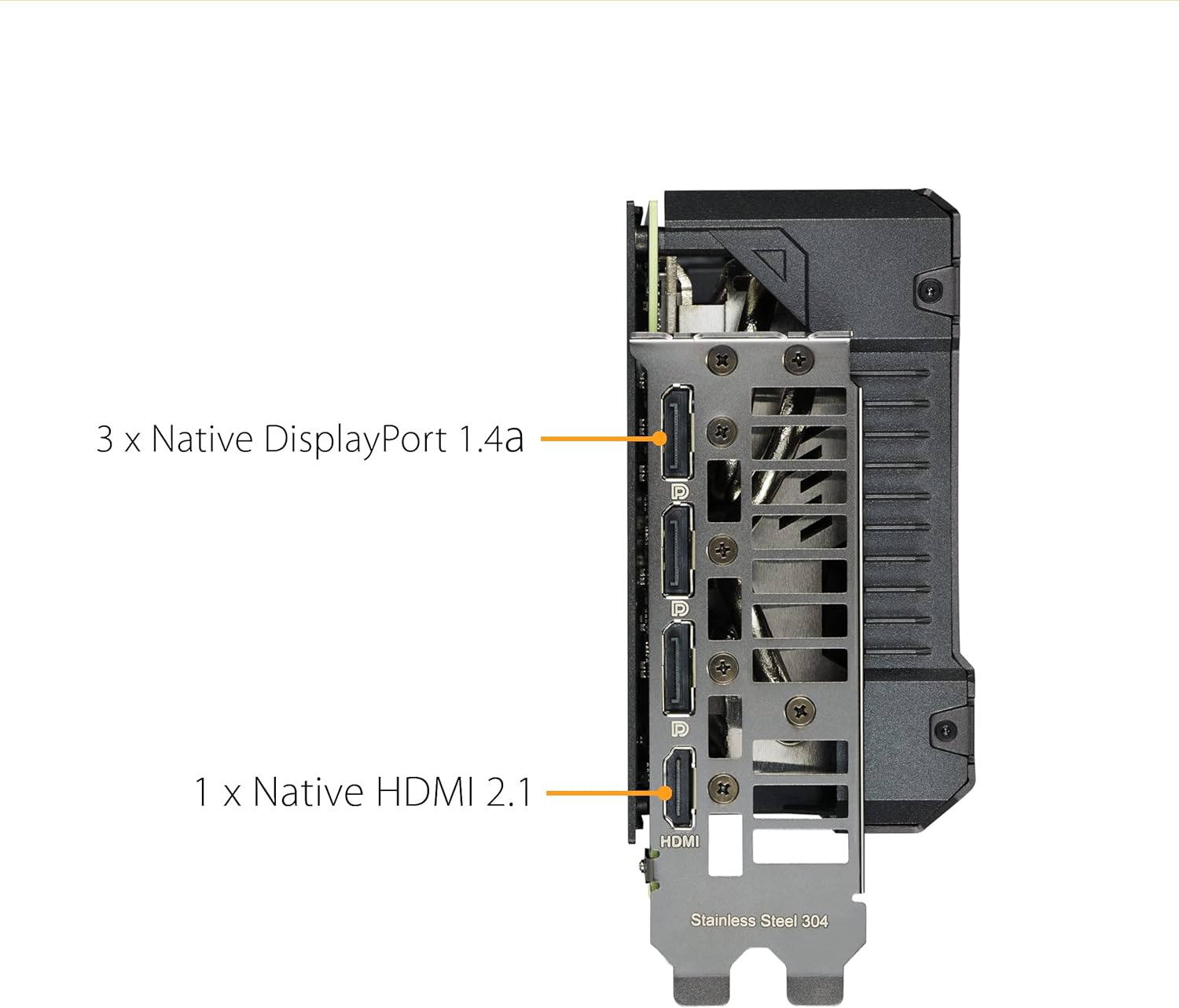 3 x Native DisplayPort 1.4a

1 x Native HDMI 2.1

HDMI

Stainless Steel 304