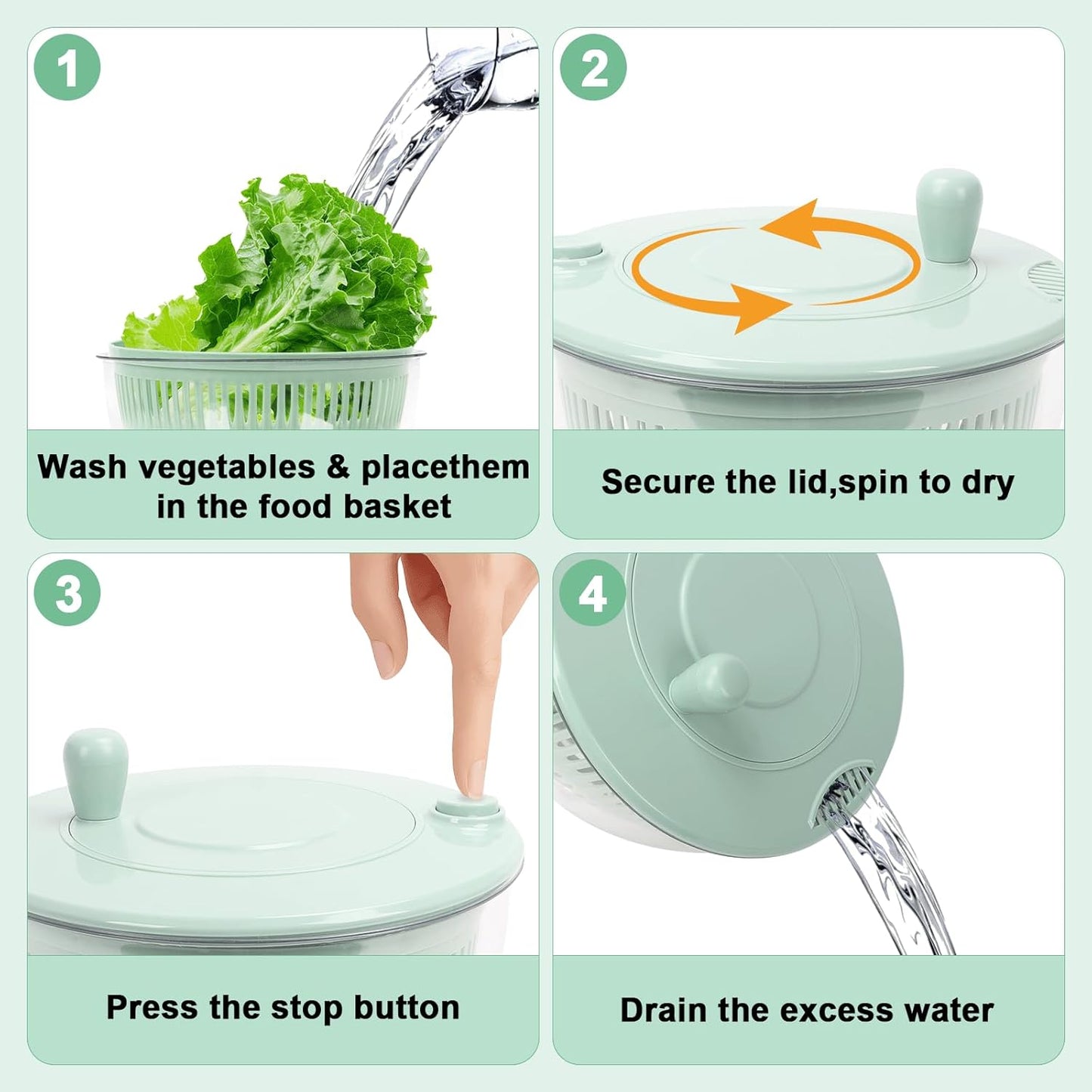 1

Wash vegetables & placethem in the food basket

2

Secure the lid,spin to dry

3

Press the stop button

4

Drain the excess water