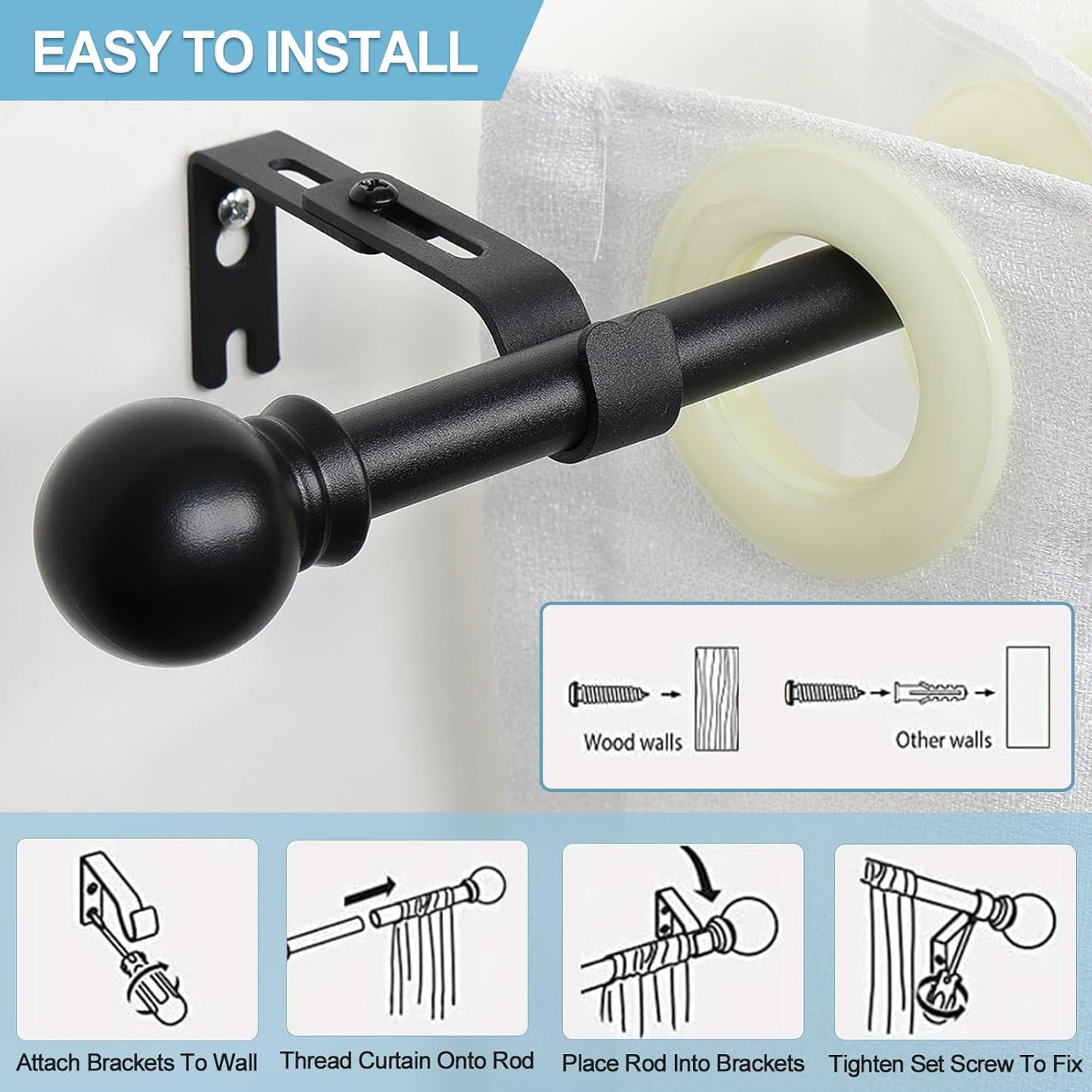 EASY TO INSTALL

Wood walls

Other walls

Attach Brackets To Wall

Thread Curtain Onto Rod

Place Rod Into Brackets

Tighten Set Screw To Fix