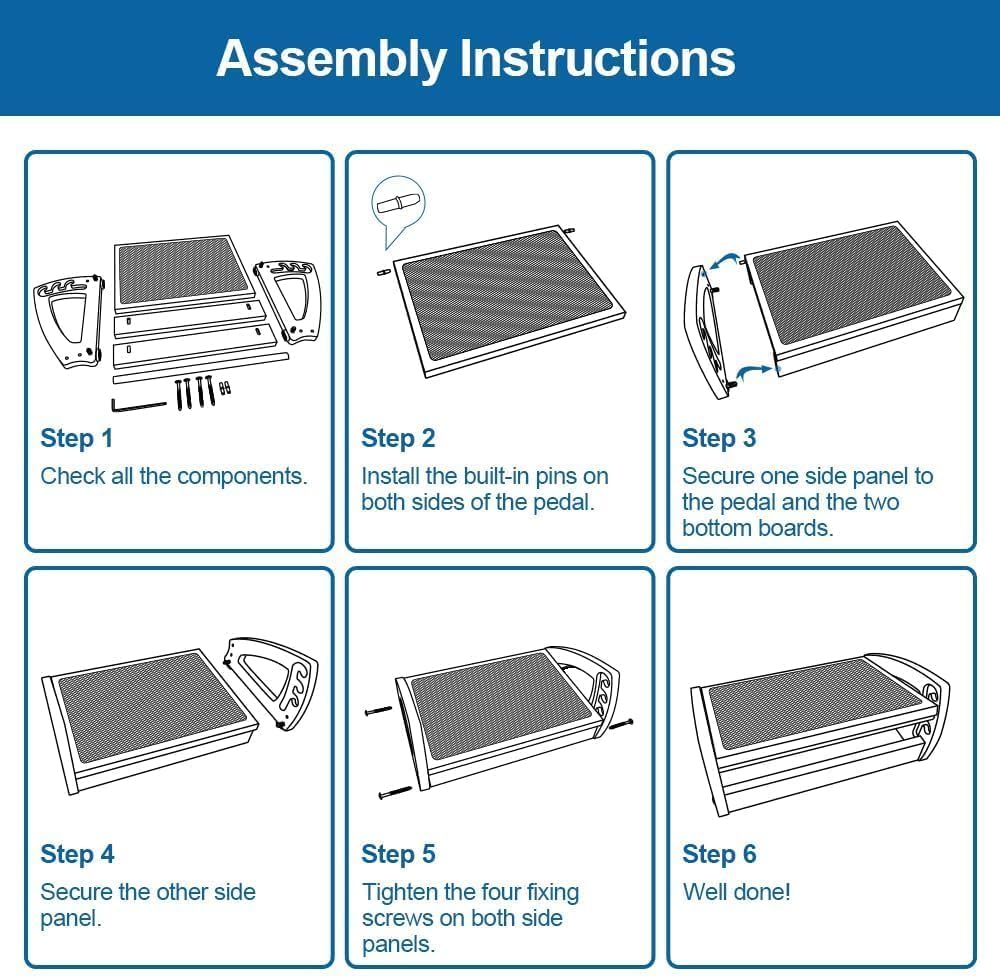 Assembly Instructions

Step 1
Check all the components.

Step 2
Install the built-in pins on both sides of the pedal.

Step 3
Secure one side panel to the pedal and the two bottom boards.

Step 4
Secure the other side panel.

Step 5
Tighten the four fixing screws on both side panels.

Step 6
Well done!