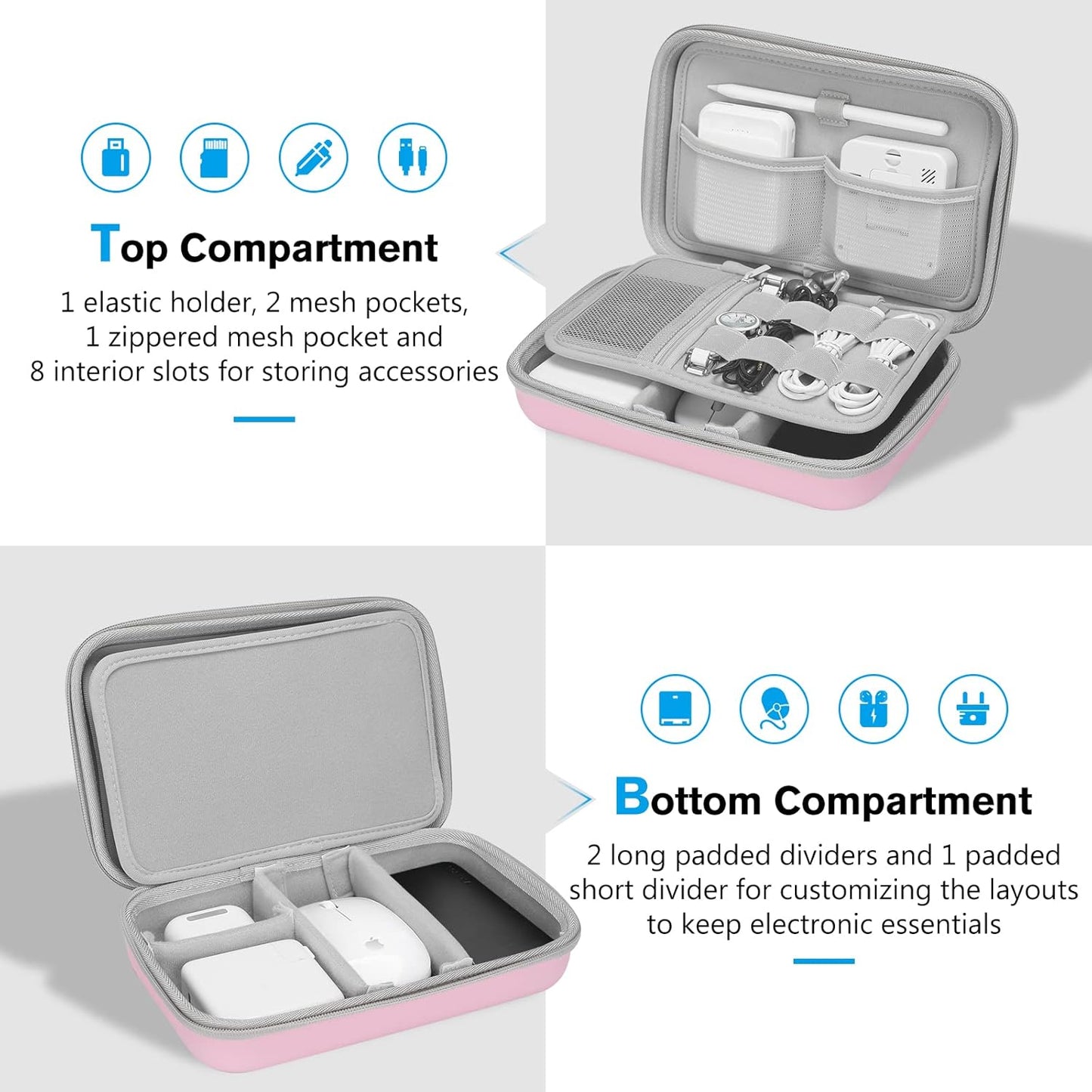 Top Compartment

1 elastic holder, 2 mesh pockets, 1 zippered mesh pocket and 8 interior slots for storing accessories

Bottom Compartment

2 long padded dividers and 1 padded short divider for customizing the layouts to keep electronic essentials