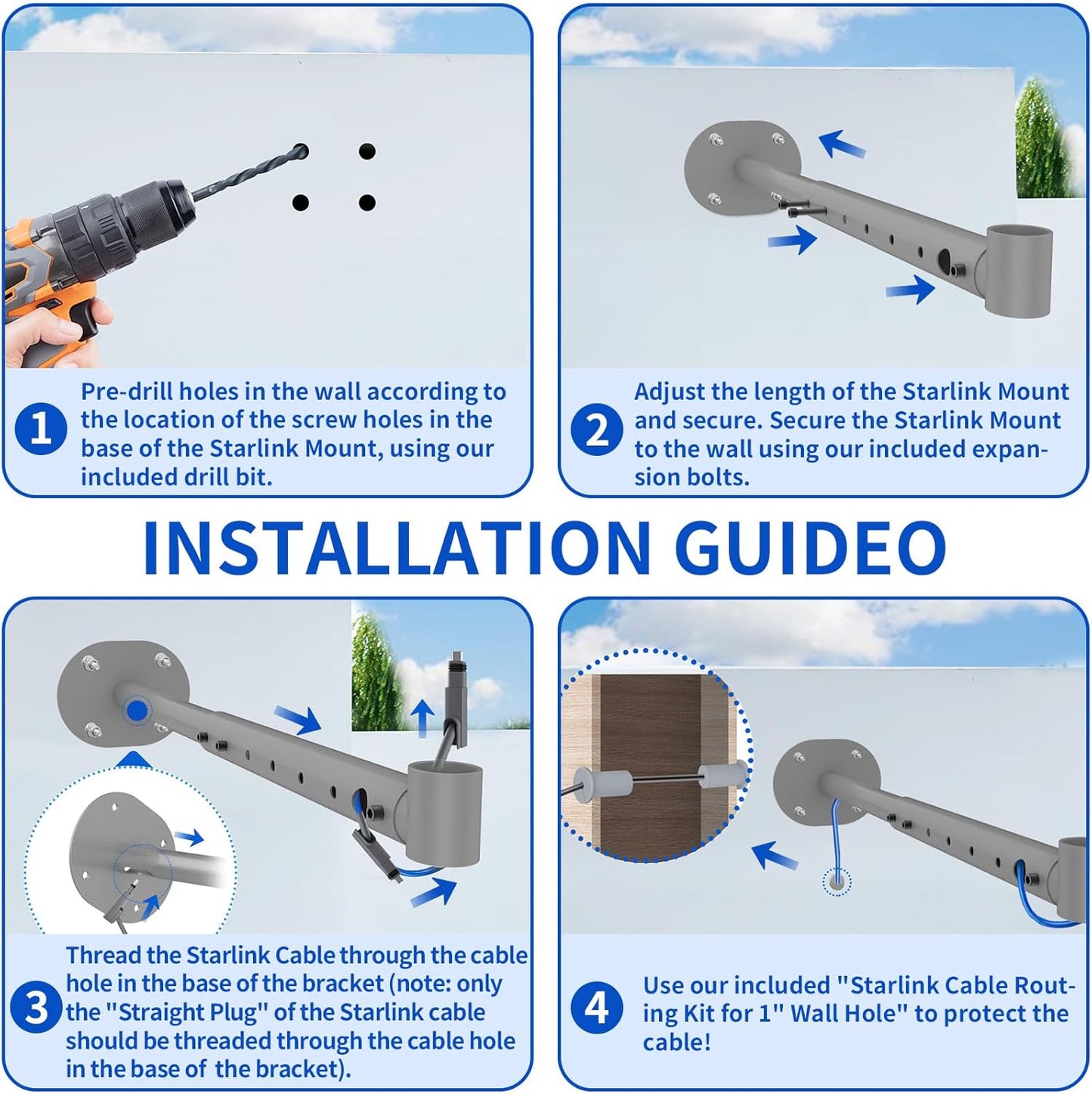 1 Pre-drill holes in the wall according to the location of the screw holes in the base of the Starlink Mount, using our included drill bit.

2 Adjust the length of the Starlink Mount and secure. Secure the Starlink Mount to the wall using our included expansion bolts.

INSTALLATION GUIDEO

3 Thread the Starlink Cable through the cable hole in the base of the bracket (note: only the "Straight Plug" of the Starlink cable should be threaded through the cable hole in the base of the bracket).

4 Use our included "Starlink Cable Routing Kit for 1" Wall Hole" to protect the cable!