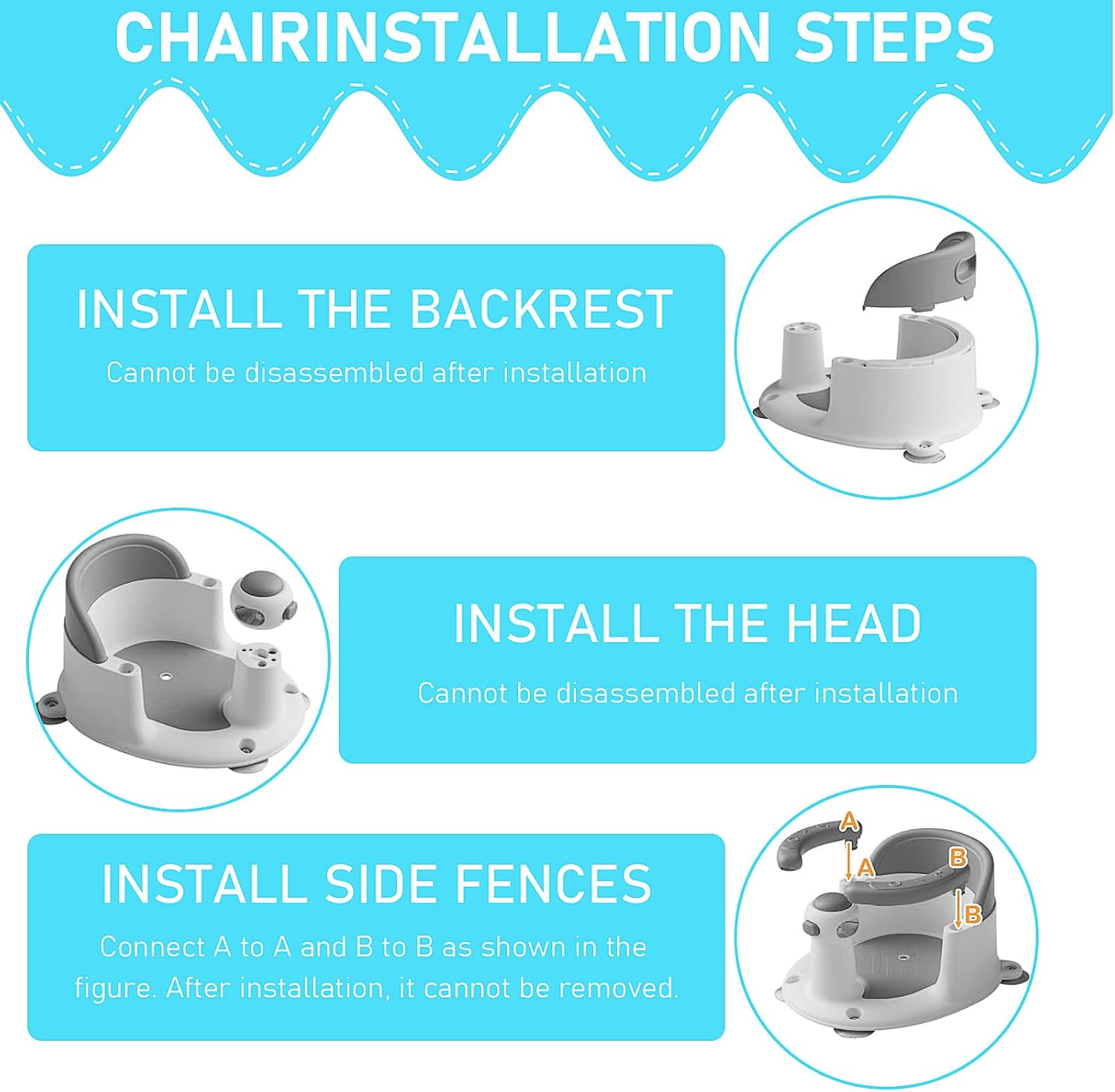 CHAIRINSTALLATION STEPS

INSTALL THE BACKREST
Cannot be disassembled after installation

INSTALL THE HEAD
Cannot be disassembled after installation

INSTALL SIDE FENCES
Connect A to A and B to B as shown in the figure. After installation, it cannot be removed.

A
A
B
B