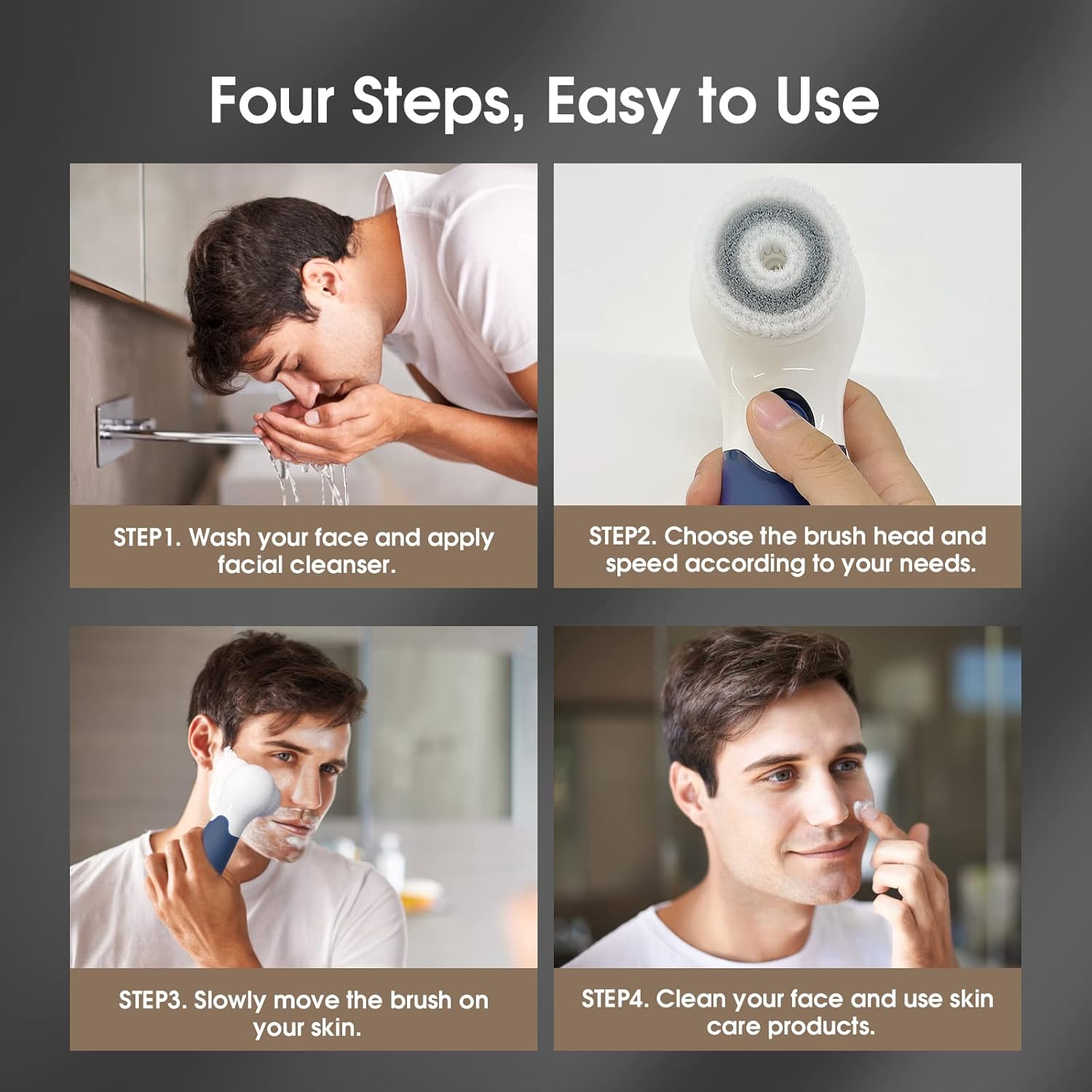 Four Steps, Easy to Use

STEP1. Wash your face and apply facial cleanser.

STEP2. Choose the brush head and speed according to your needs.

STEP3. Slowly move the brush on your skin.

STEP4. Clean your face and use skin care products.