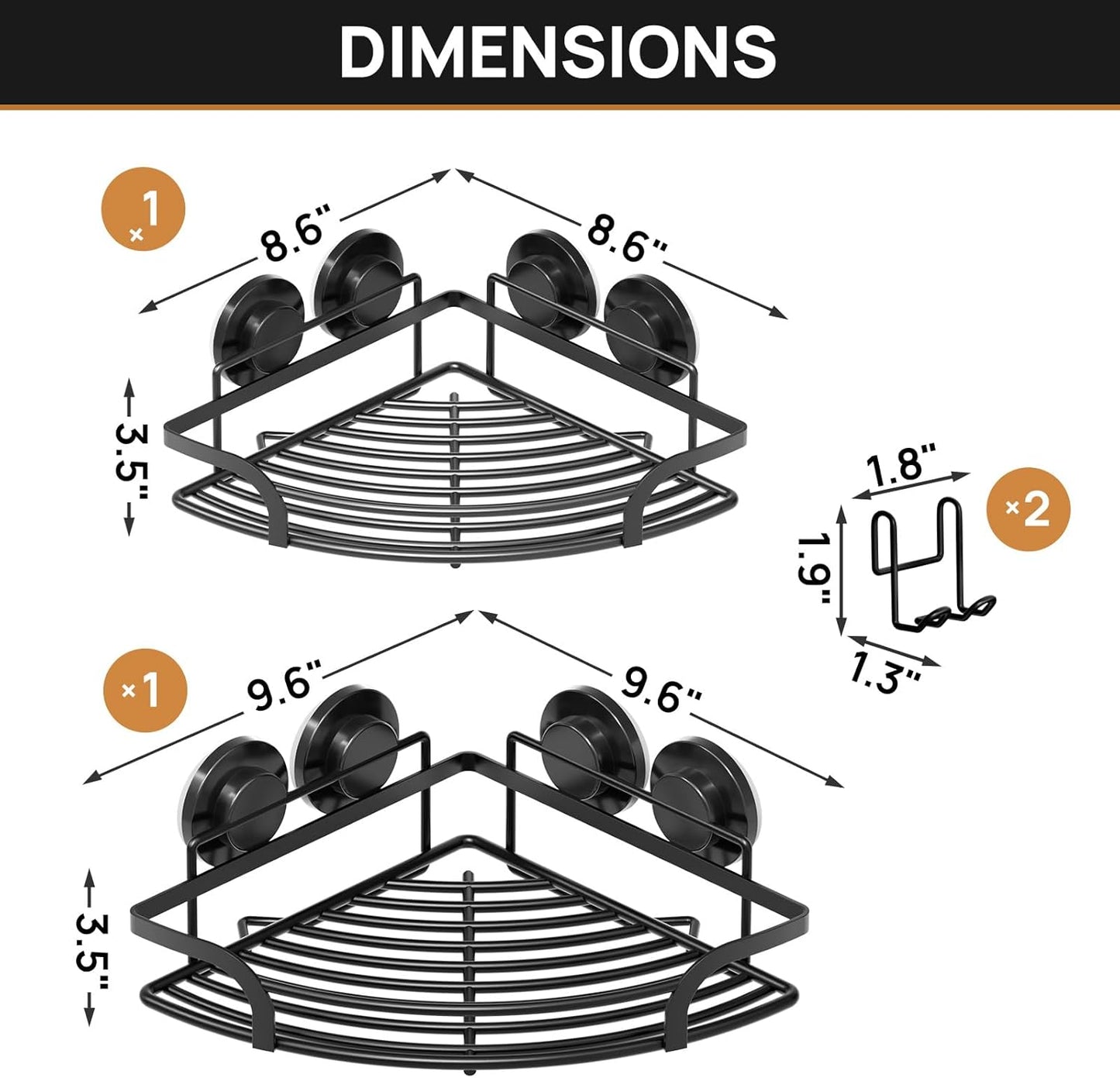 DIMENSIONS

×1

8.6"

8.6"

3.5"

1.8"

×2

1.9"

1.3"

×1

9.6"

9.6"

3.5"