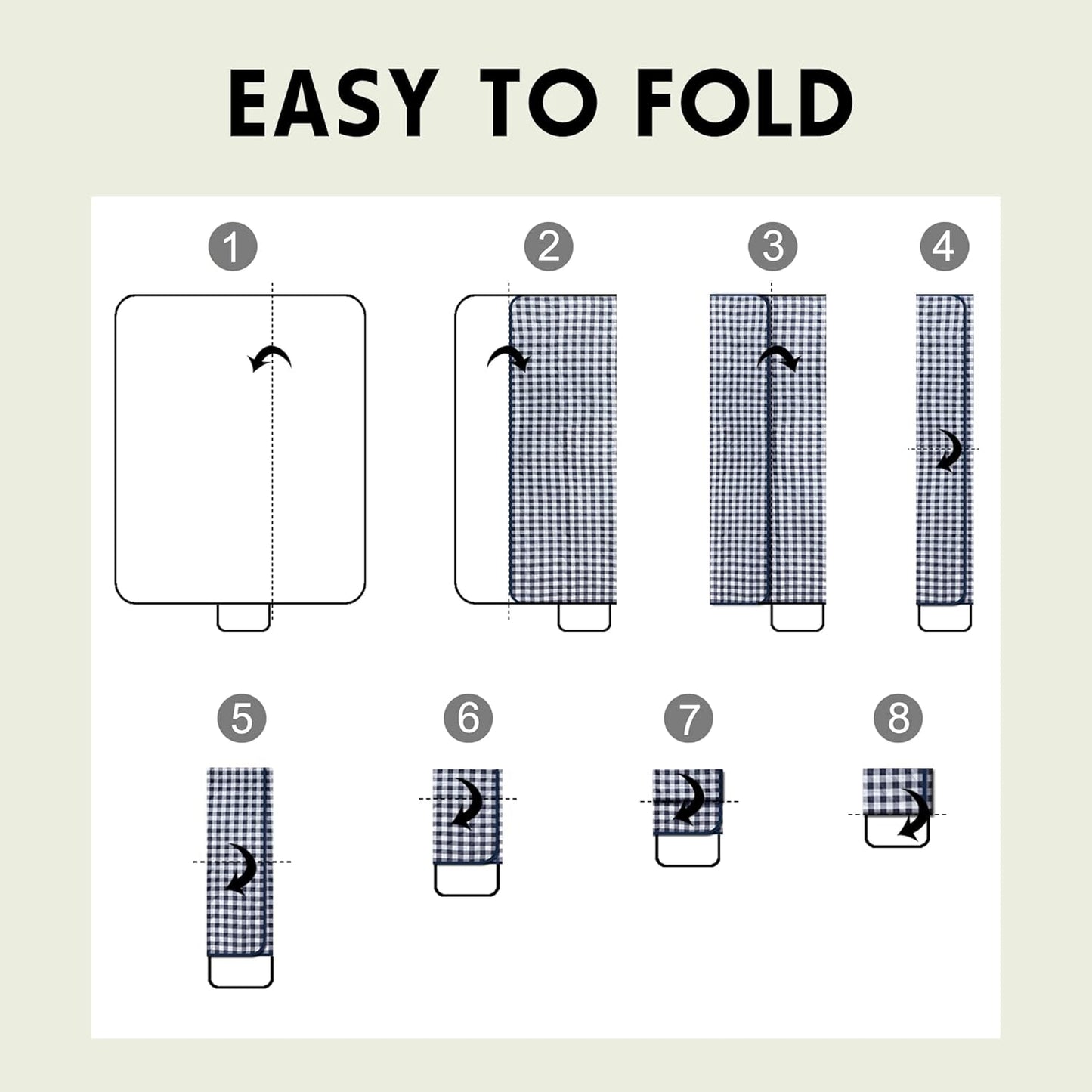 EASY TO FOLD

1

2

3

4

5

6

7

8