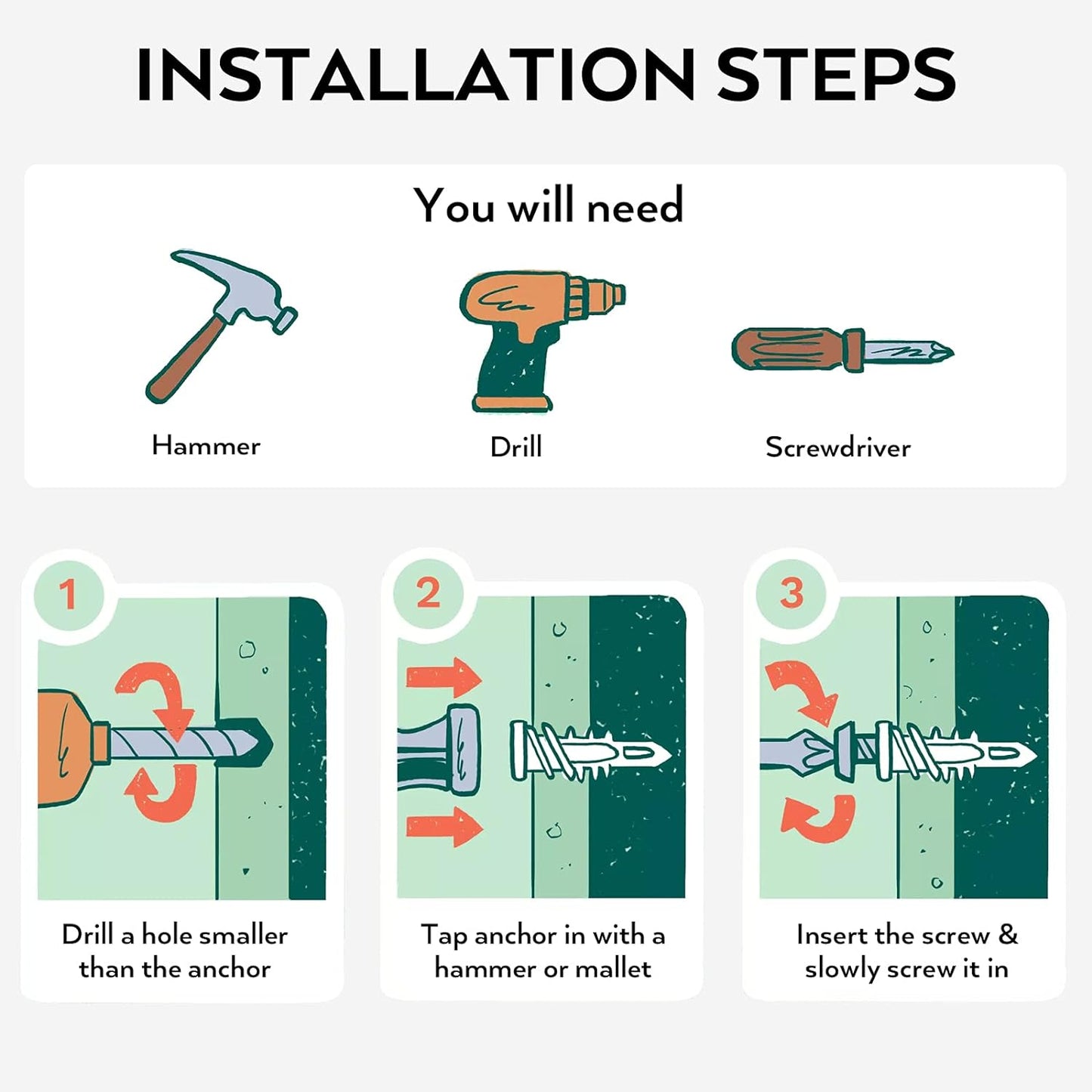 INSTALLATION STEPS

You will need

Hammer

Drill

Screwdriver

1

Drill a hole smaller than the anchor

2

Tap anchor in with a hammer or mallet

3

Insert the screw & slowly screw it in