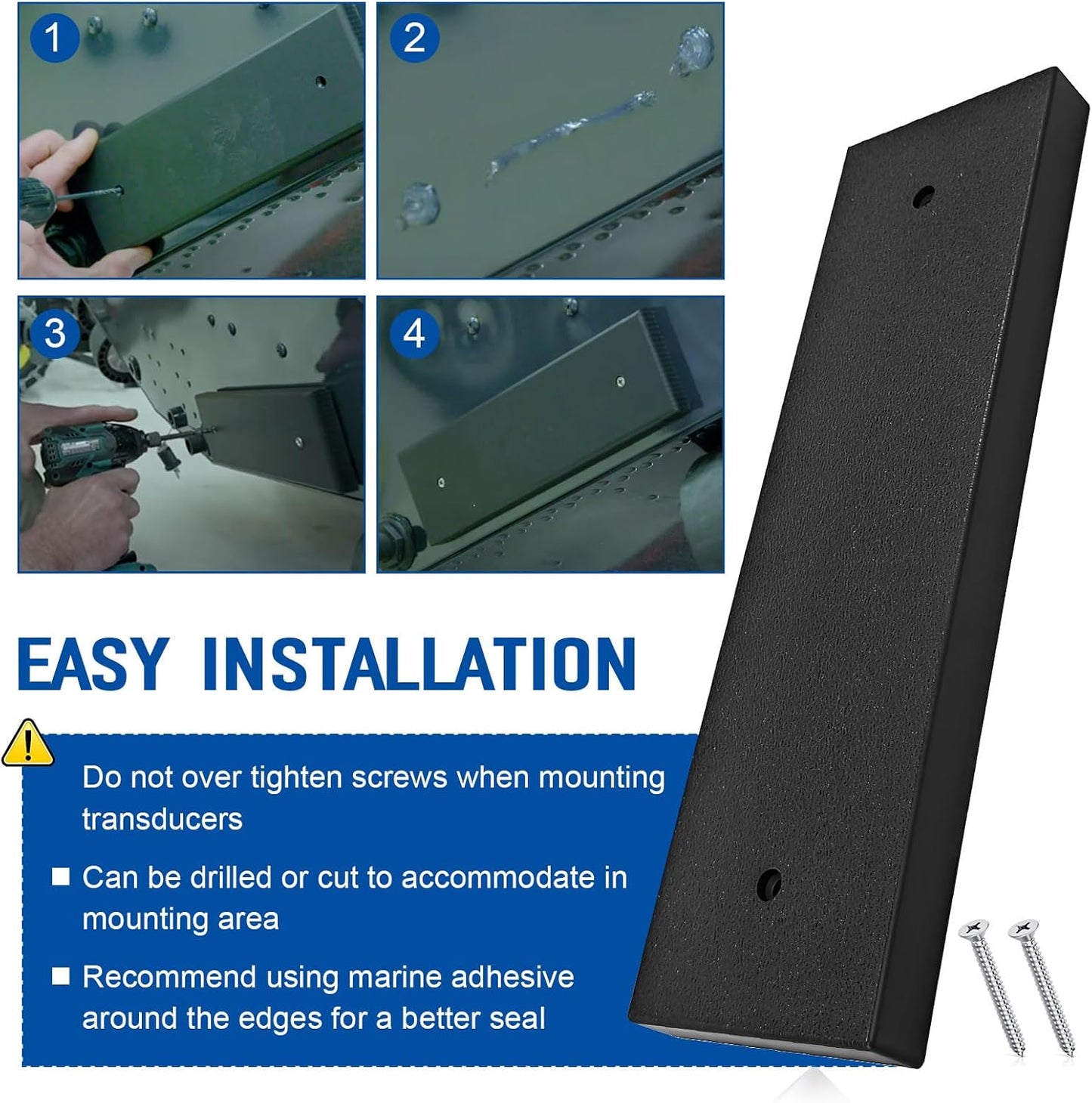 1

2

3

4

EASY INSTALLATION

Do not over tighten screws when mounting transducers

■ Can be drilled or cut to accommodate in mounting area

■ Recommend using marine adhesive around the edges for a better seal