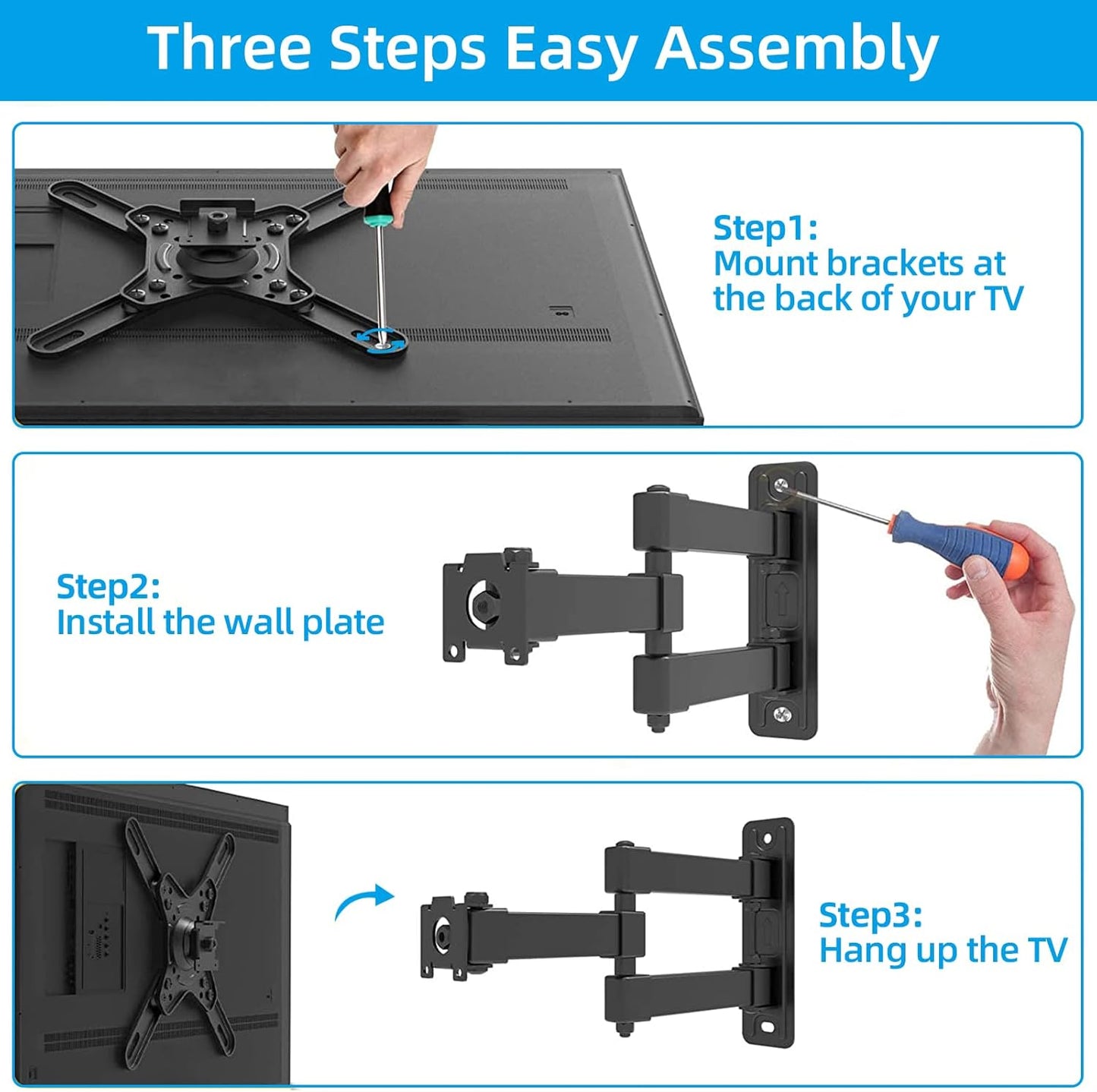 Three Steps Easy Assembly

Step1:
Mount brackets at the back of your TV

Step2:
Install the wall plate

Step3:
Hang up the TV