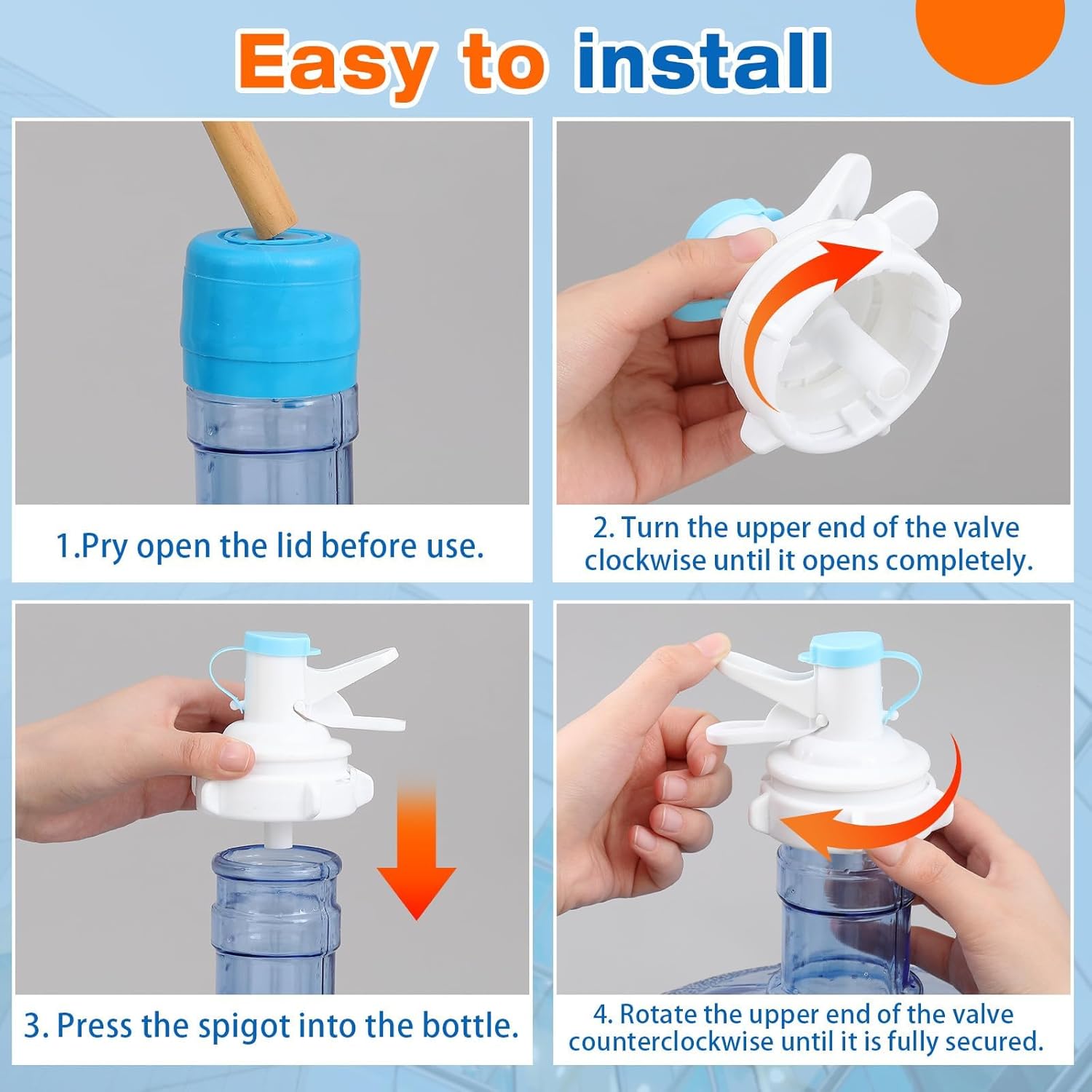 Easy to install

1.Pry open the lid before use.

2. Turn the upper end of the valve clockwise until it opens completely.

3. Press the spigot into the bottle.

4. Rotate the upper end of the valve counterclockwise until it is fully secured.