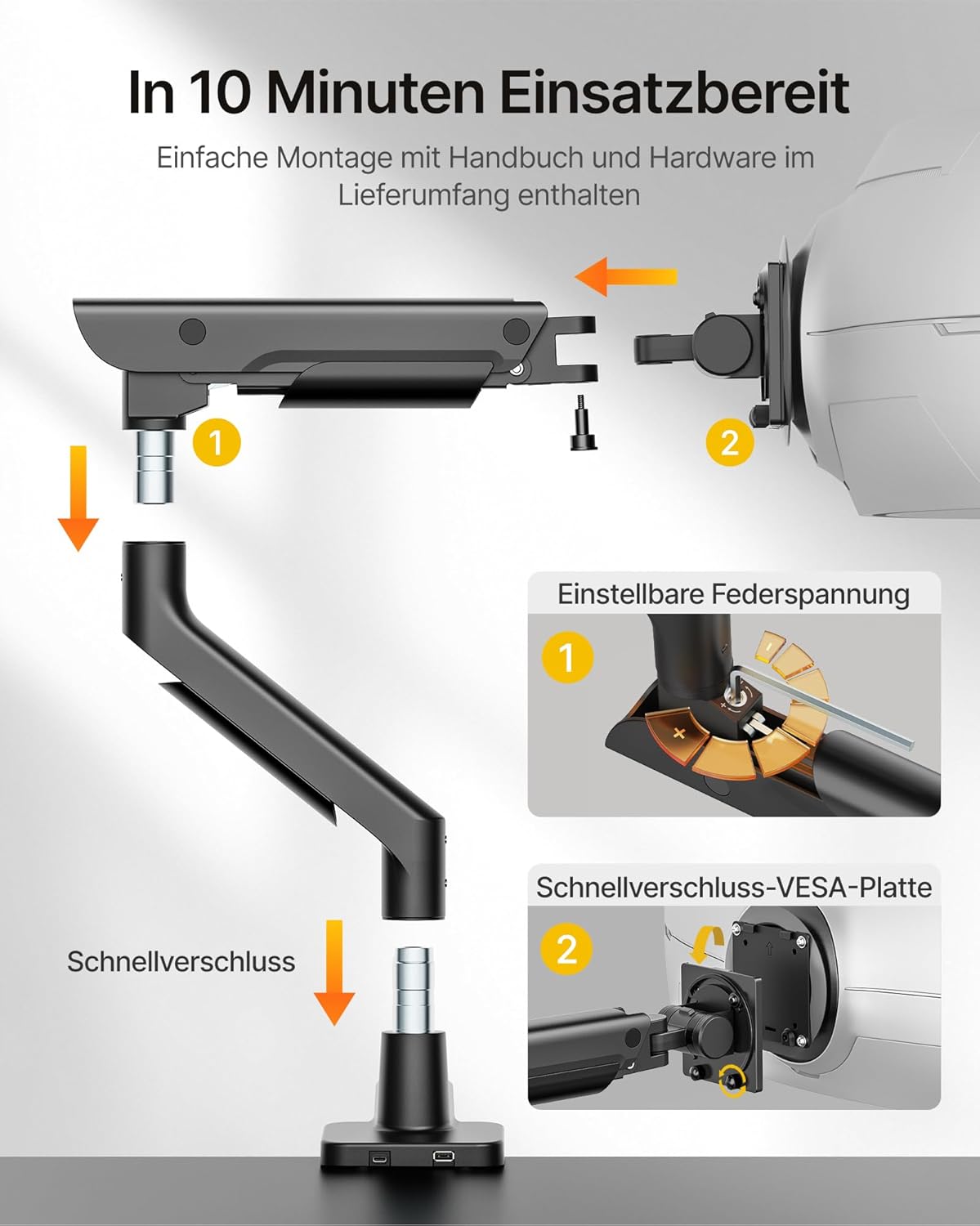 In 10 Minuten Einsatzbereit

Einfache Montage mit Handbuch und Hardware im Lieferumfang enthalten

1

2

Einstellbare Federspannung

1

+

-

Schnellverschluss-VESA-Platte

2

Schnellverschluss