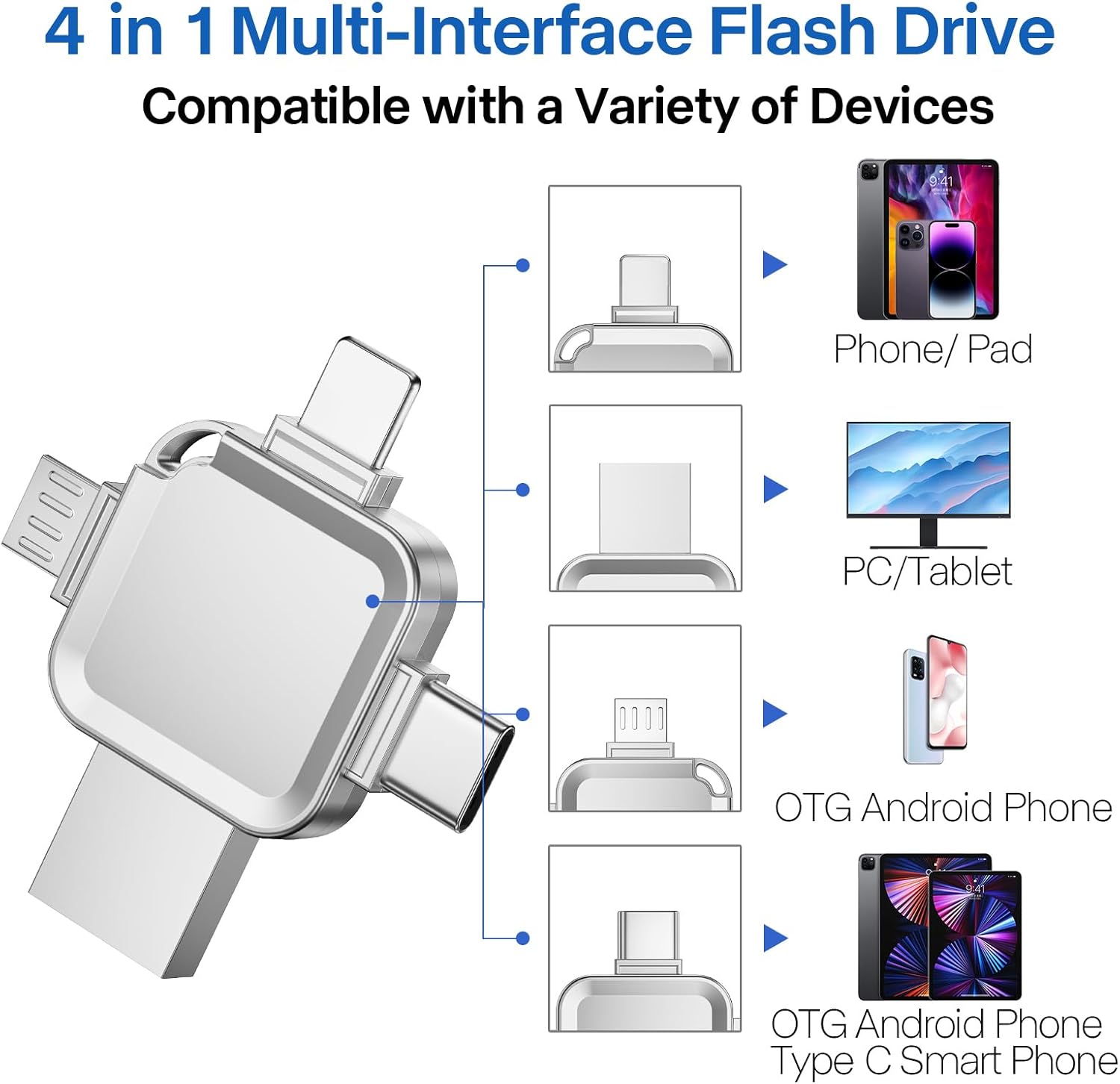 4 in 1 Multi-Interface Flash Drive

Compatible with a Variety of Devices

9:41

Phone/ Pad

PC/Tablet

OTG Android Phone

9:41

OTG Android Phone
Type C Smart Phone