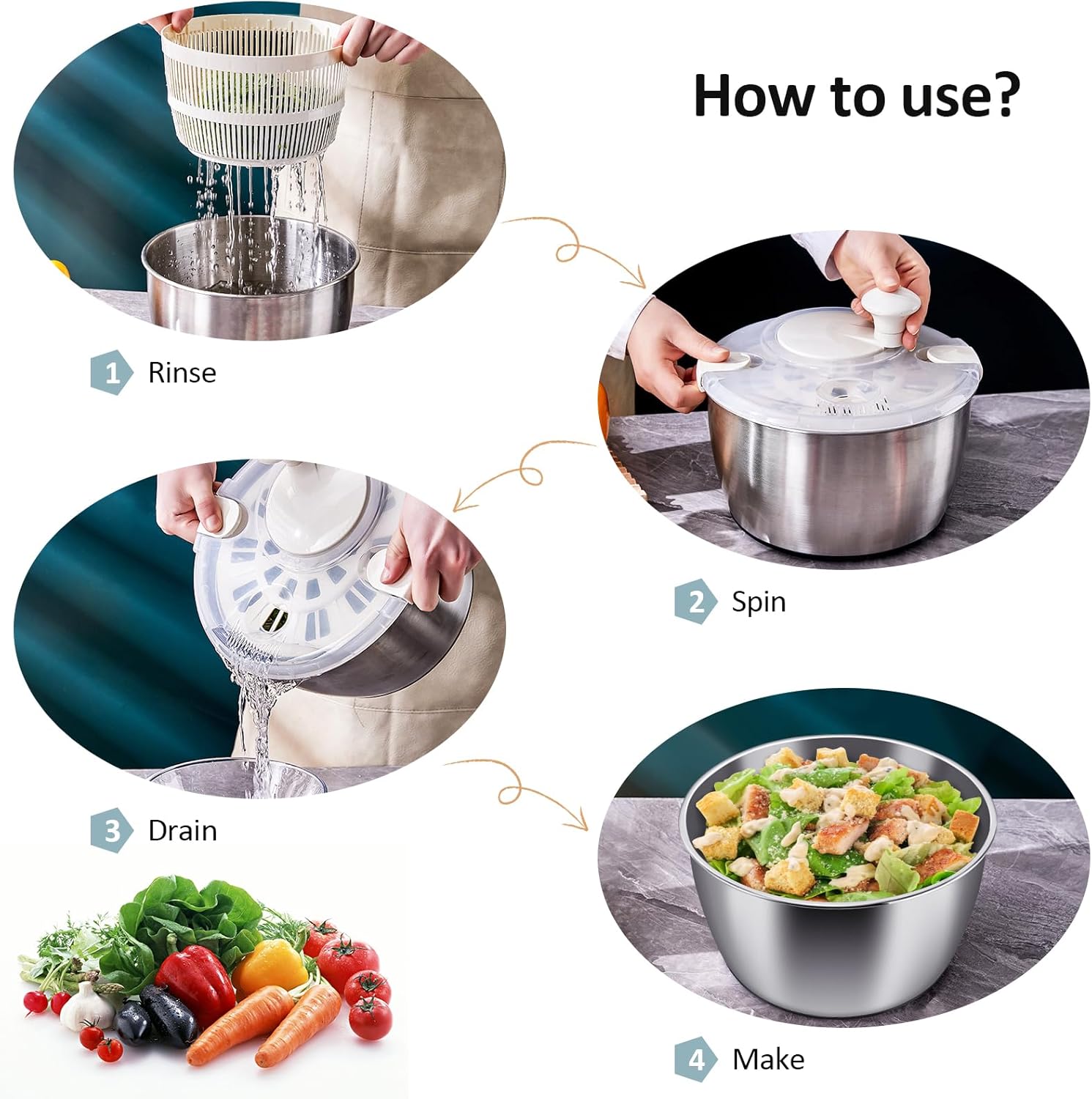 How to use?

1 Rinse

2 Spin

3 Drain

4 Make