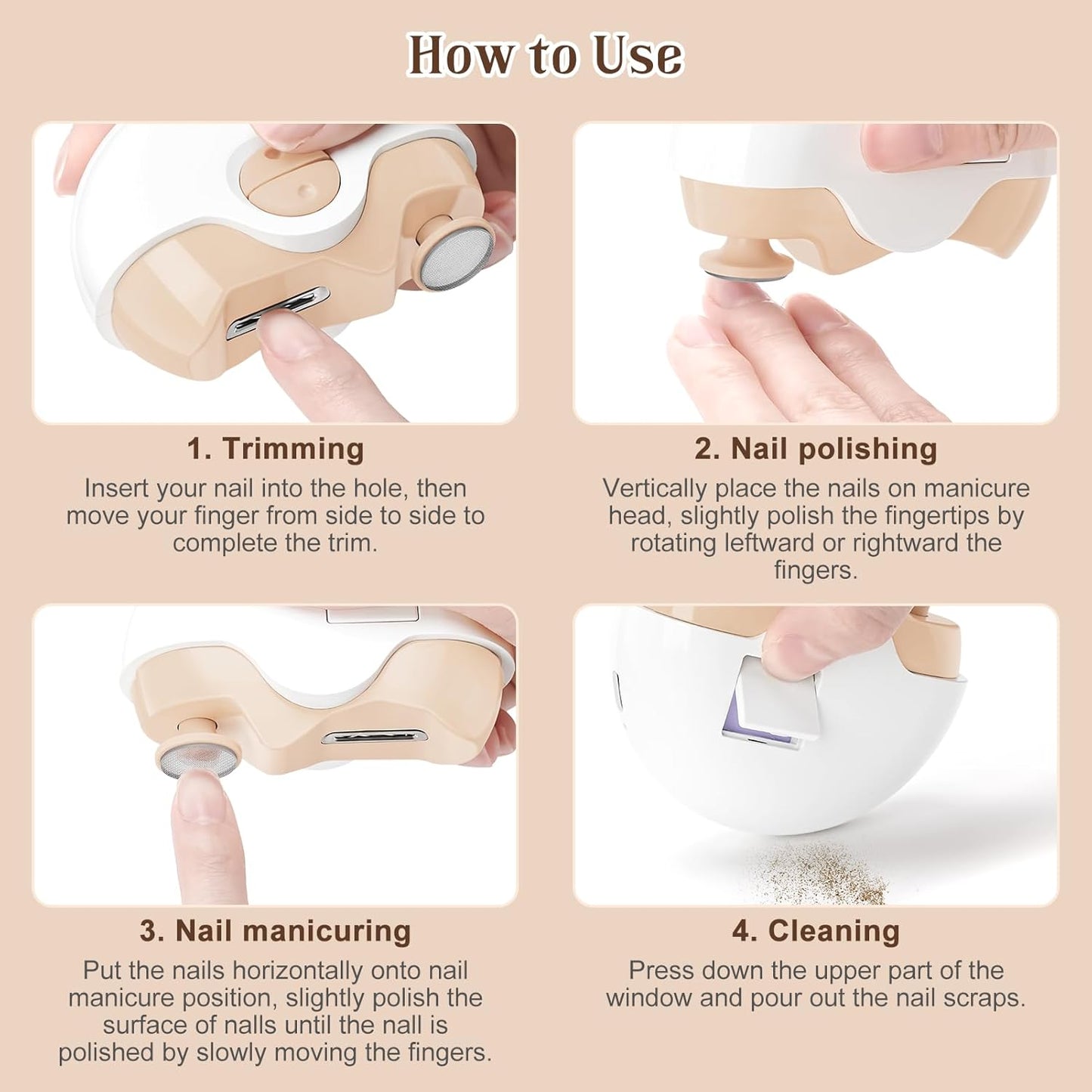 How to Use

1. Trimming

Insert your nail into the hole, then move your finger from side to side to complete the trim.

2. Nail polishing

Vertically place the nails on manicure head, slightly polish the fingertips by rotating leftward or rightward the fingers.

3. Nail manicuring

Put the nails horizontally onto nail manicure position, slightly polish the surface of nalls until the nall is polished by slowly moving the fingers.

4. Cleaning

Press down the upper part of the window and pour out the nail scraps.