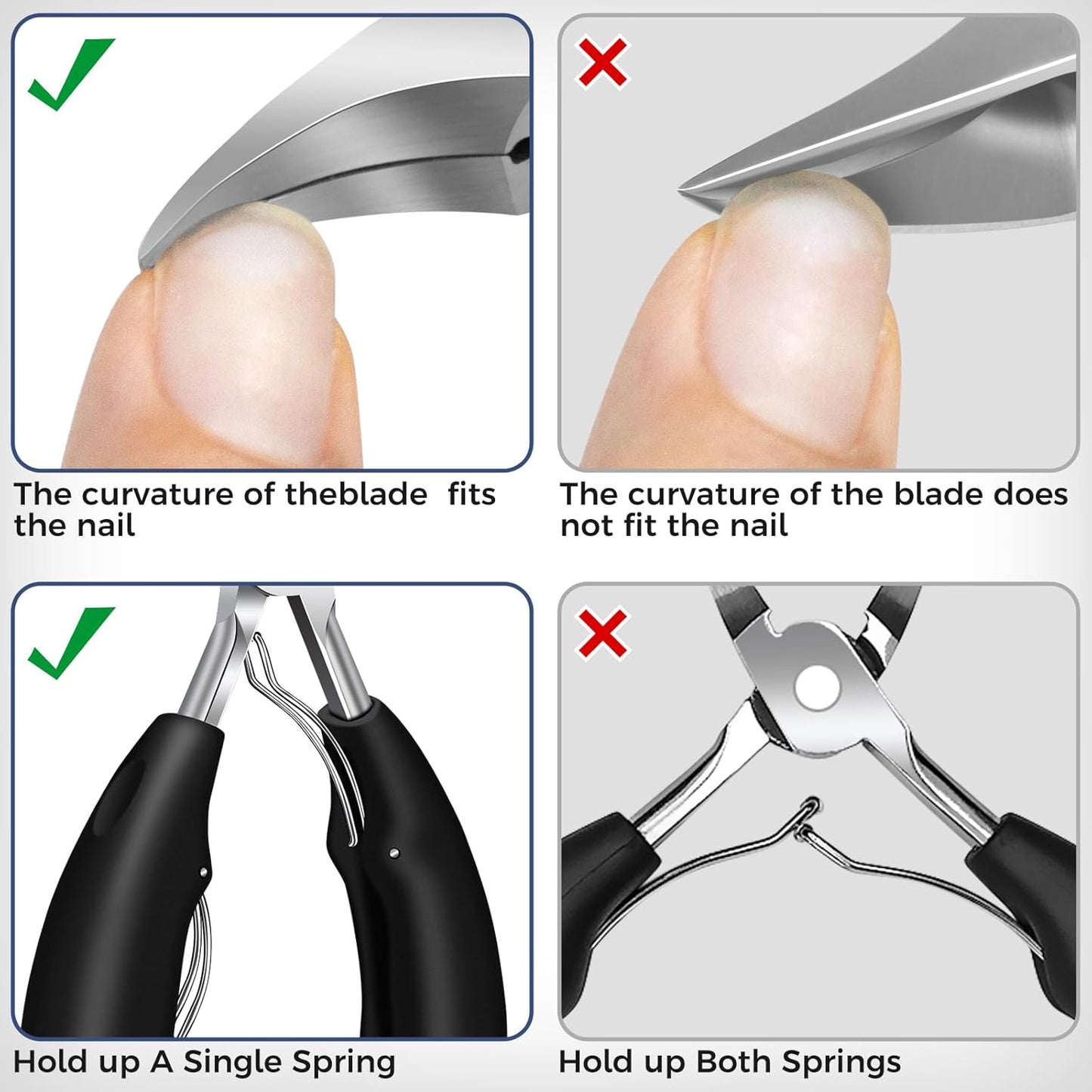 The curvature of theblade fits the nail

The curvature of the blade does not fit the nail

Hold up A Single Spring

Hold up Both Springs