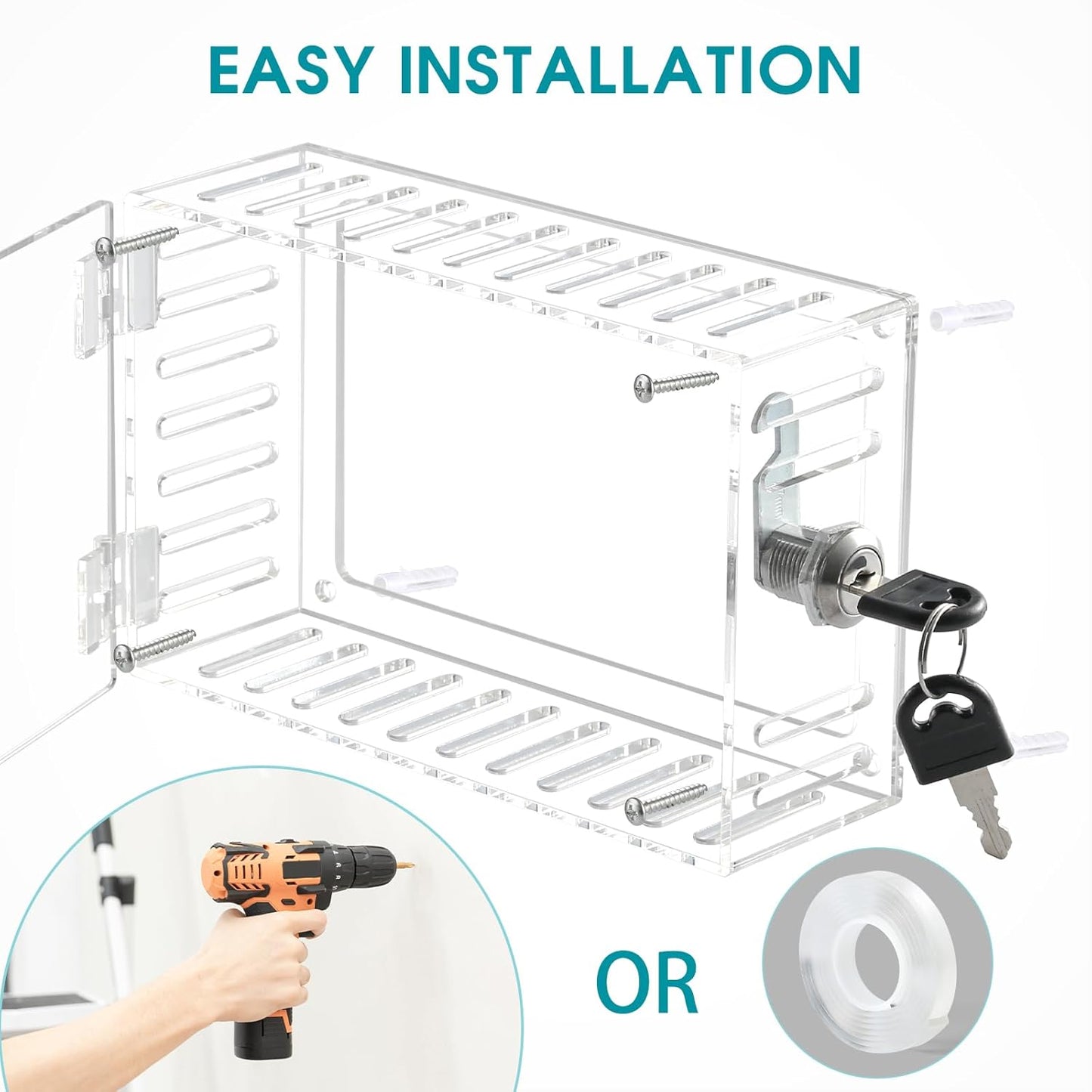 EASY INSTALLATION

OR