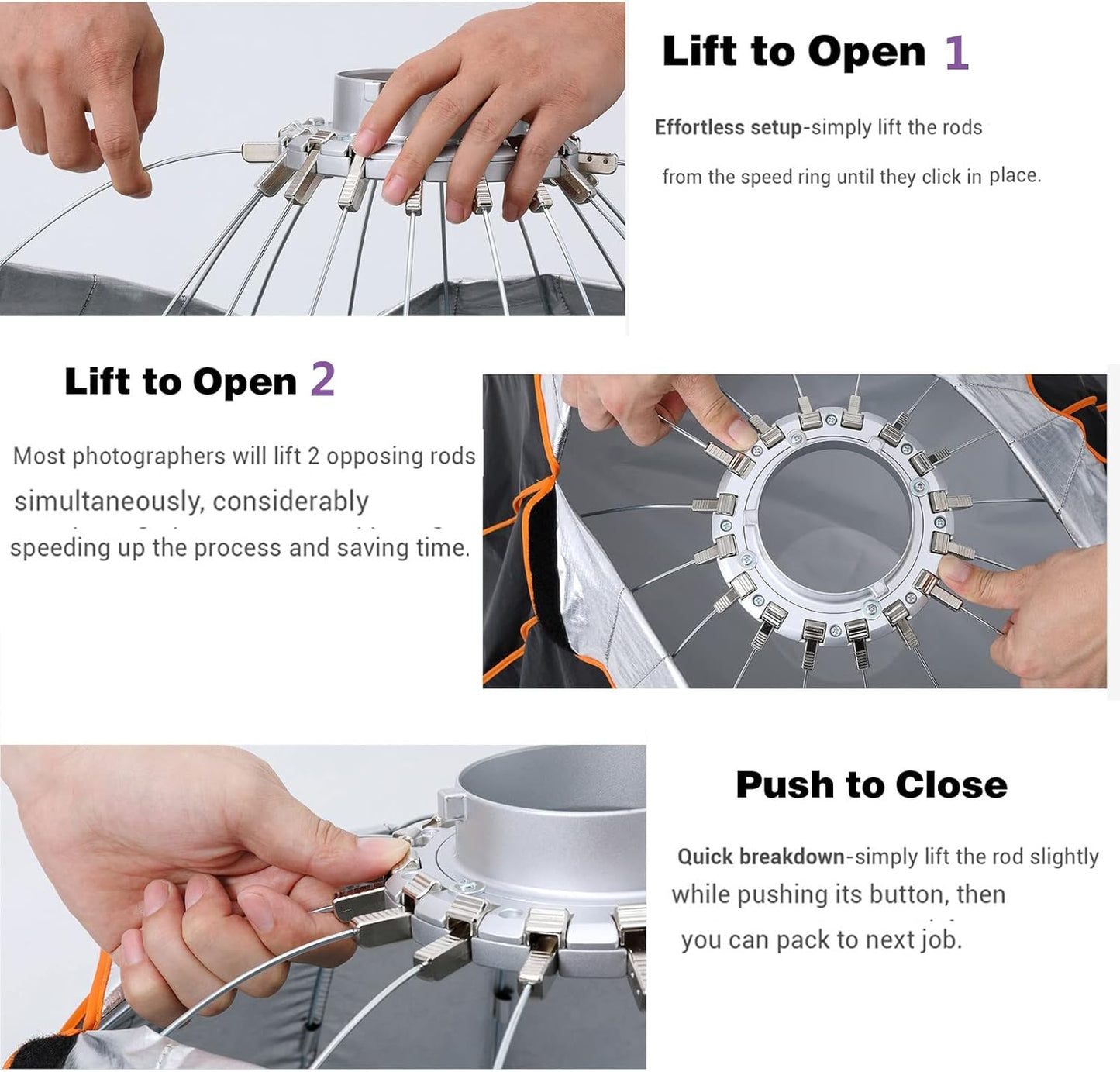 Lift to Open 1

Effortless setup-simply lift the rods from the speed ring until they click in place.

Lift to Open 2

Most photographers will lift 2 opposing rods simultaneously, considerably speeding up the process and saving time.

Push to Close

Quick breakdown-simply lift the rod slightly while pushing its button, then you can pack to next job.