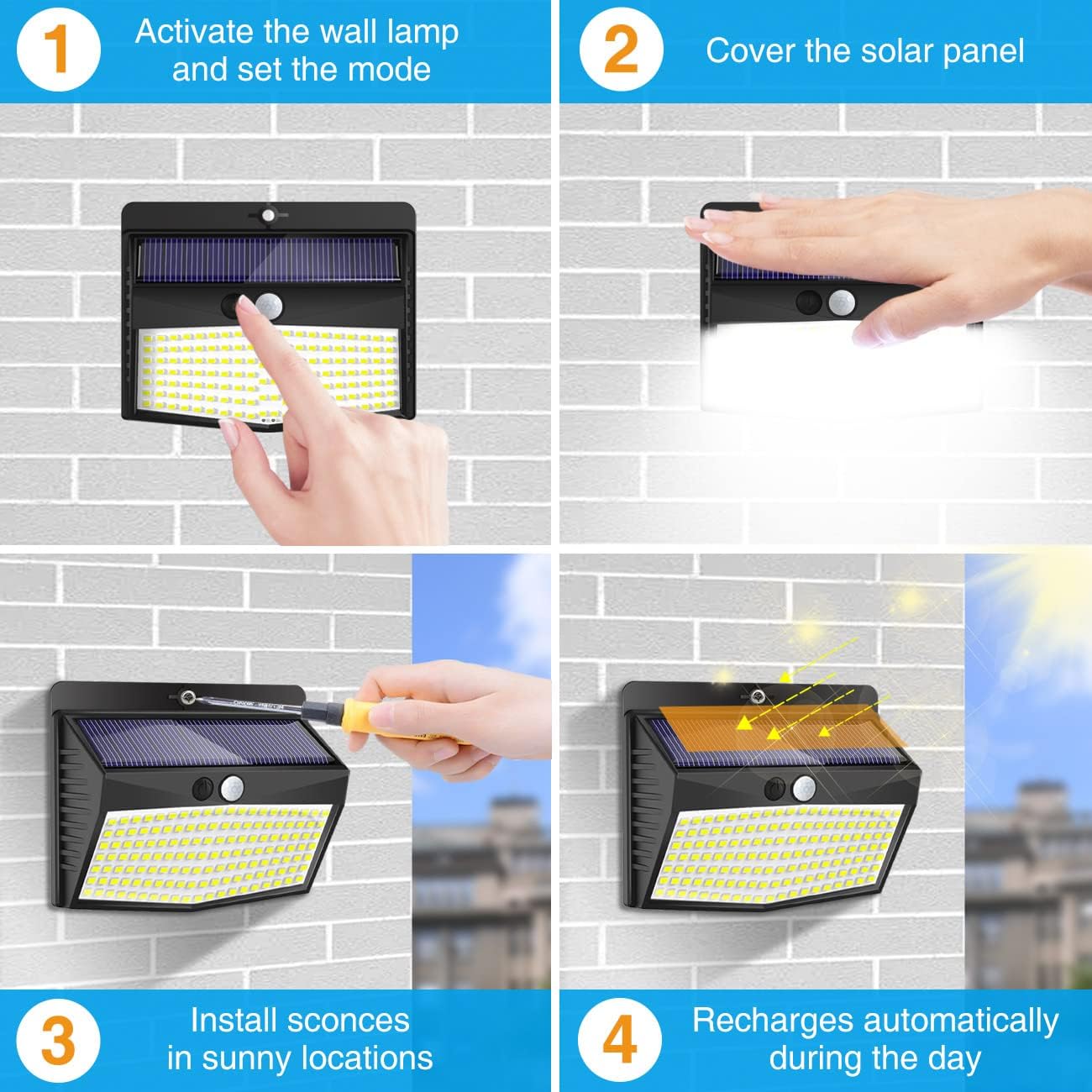 1 Activate the wall lamp and set the mode

2 Cover the solar panel

3 Install sconces in sunny locations

4 Recharges automatically during the day