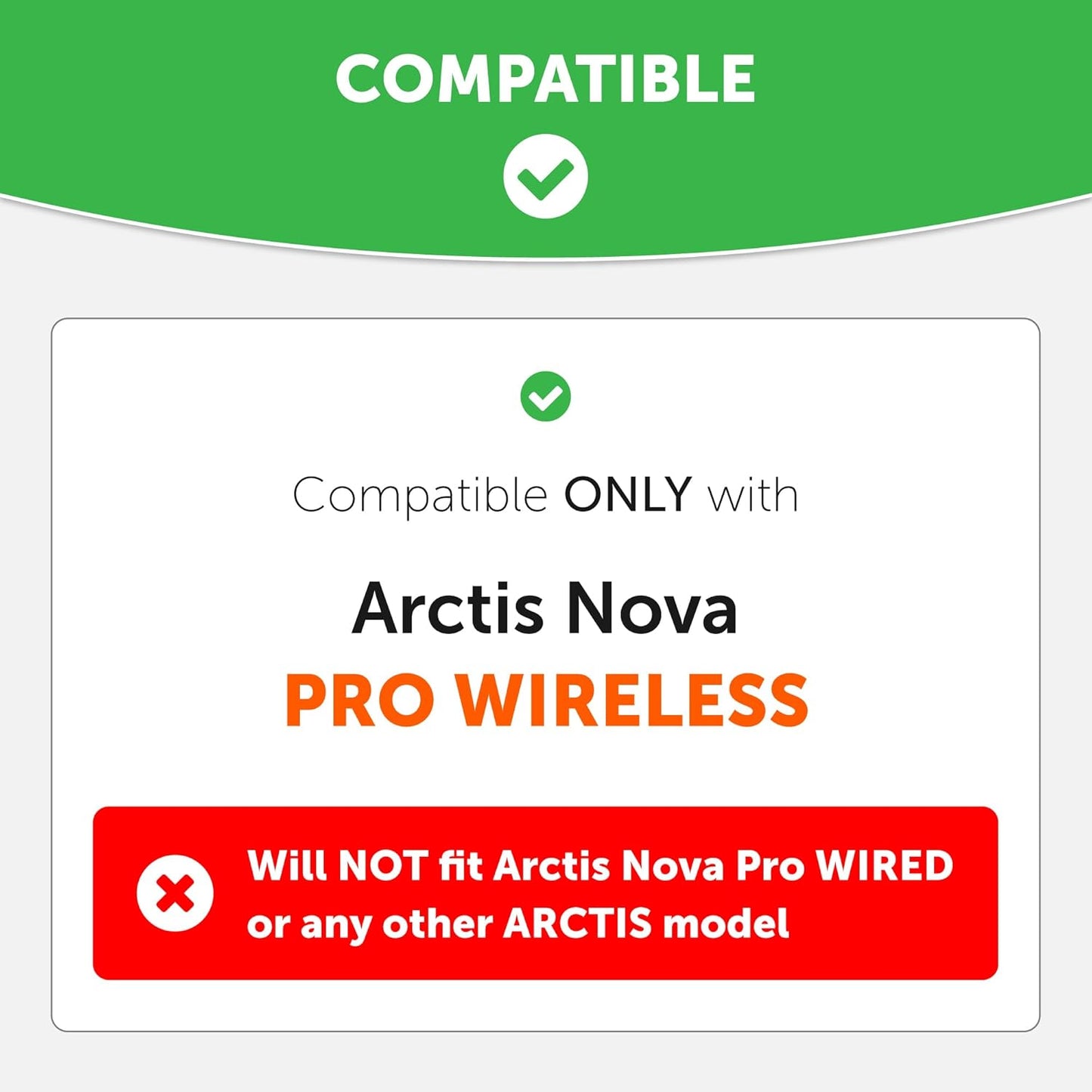 COMPATIBLE

Compatible ONLY with

Arctis Nova
PRO WIRELESS

Will NOT fit Arctis Nova Pro WIRED or any other ARCTIS model