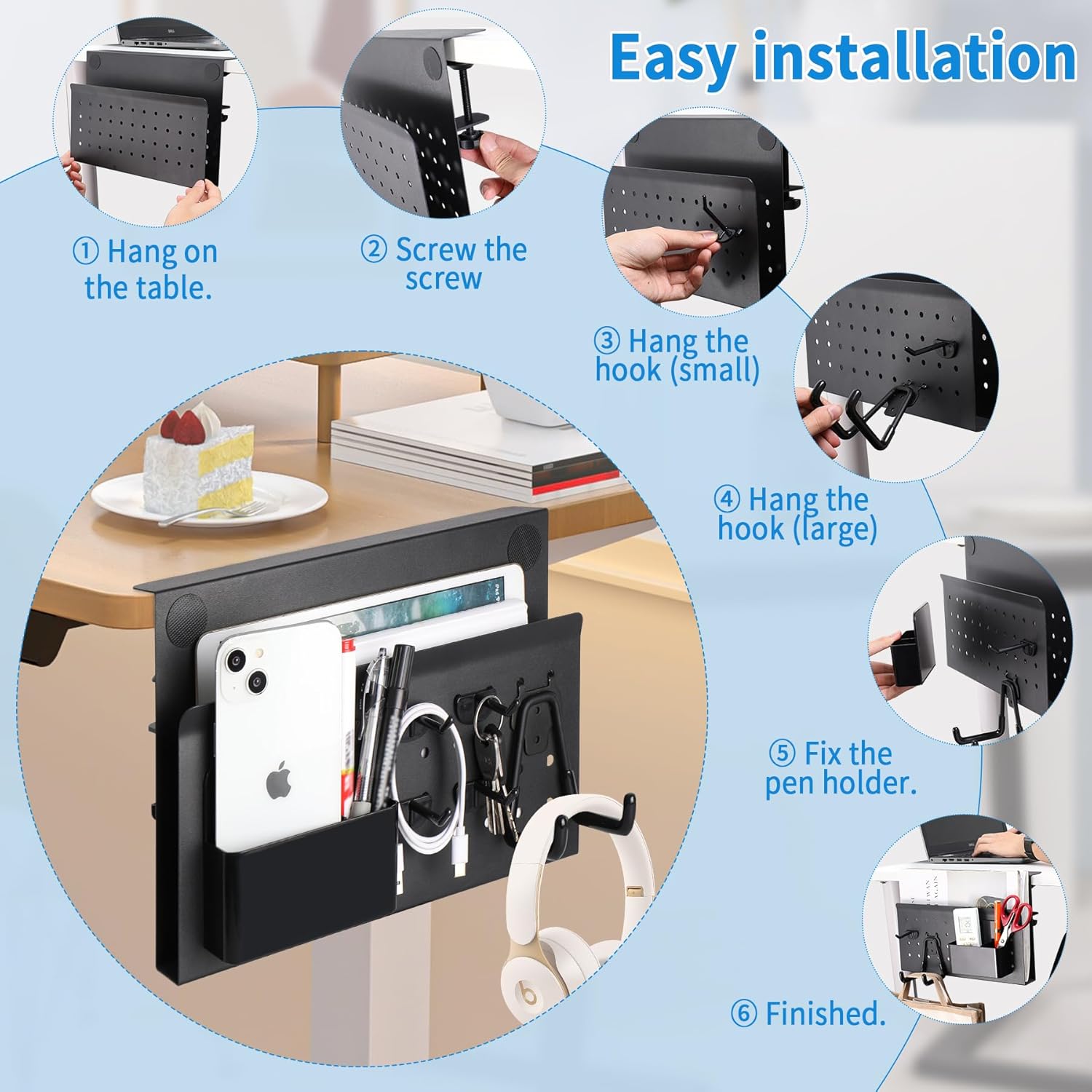 Easy installation

① Hang on the table.

② Screw the screw

③ Hang the hook (small)

④ Hang the hook (large)

⑤ Fix the pen holder.

⑥ Finished.