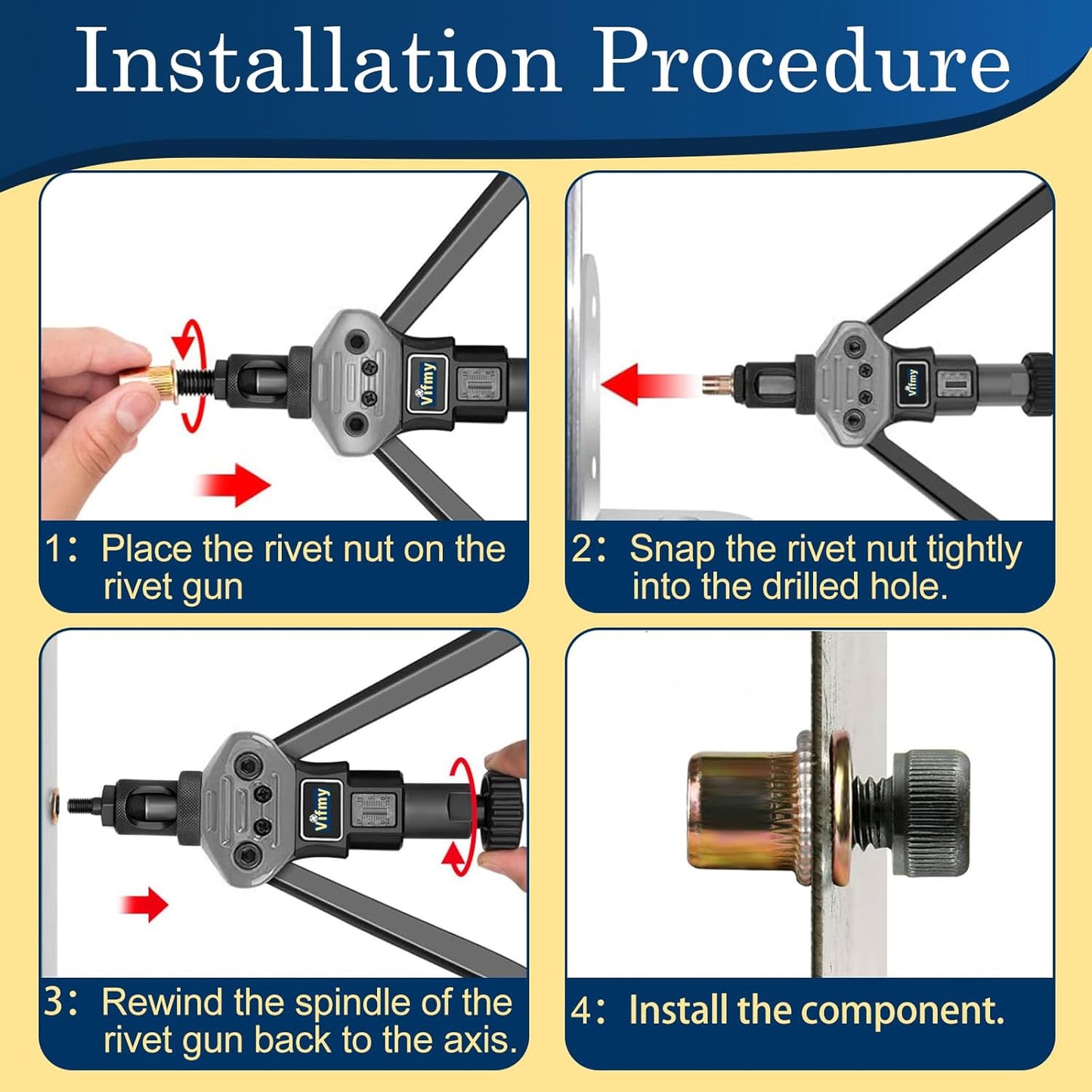 Installation Procedure

Vifmy

1: Place the rivet nut on the rivet gun

Vifmy

2: Snap the rivet nut tightly into the drilled hole.

Vifmy

3: Rewind the spindle of the rivet gun back to the axis.

4: Install the component.