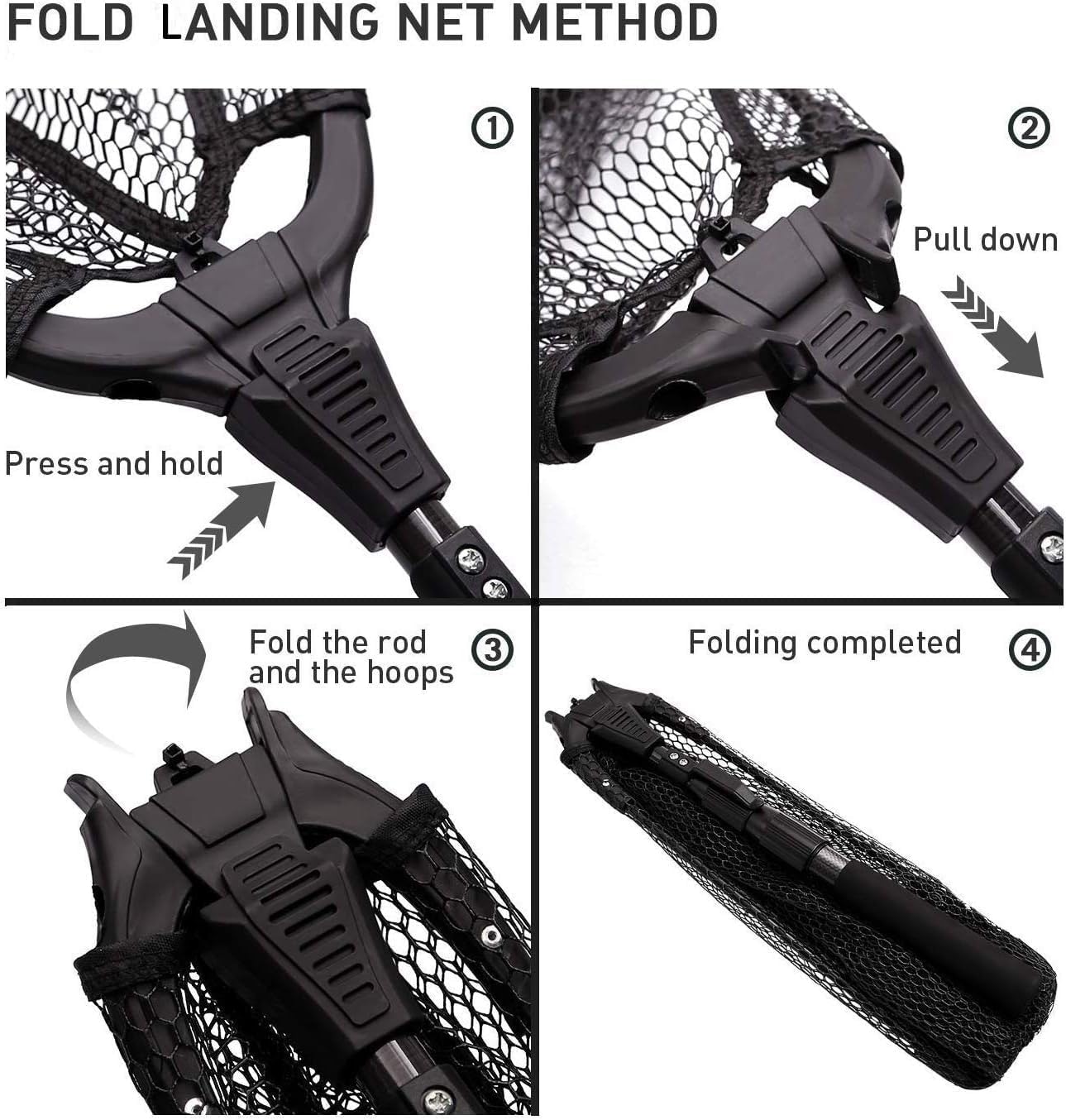 FOLD LANDING NET METHOD

①

Press and hold

②

Pull down

Fold the rod and the hoops

③

Folding completed

④