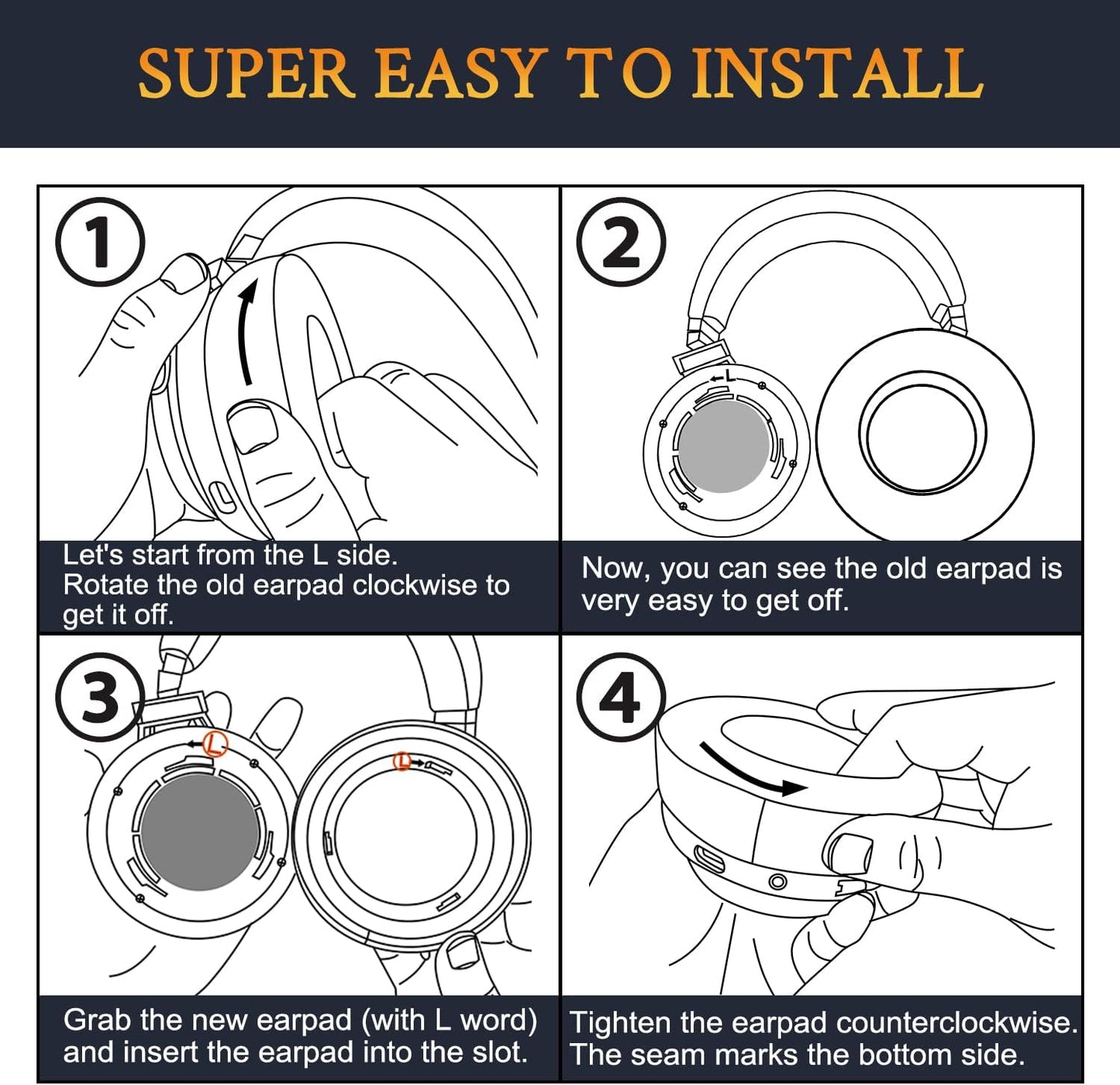 SUPER EASY TO INSTALL

①

Let's start from the L side.
Rotate the old earpad clockwise to get it off.

②

L

Now, you can see the old earpad is very easy to get off.

③

L

L

Grab the new earpad (with L word) and insert the earpad into the slot.

④

Tighten the earpad counterclockwise.
The seam marks the bottom side.