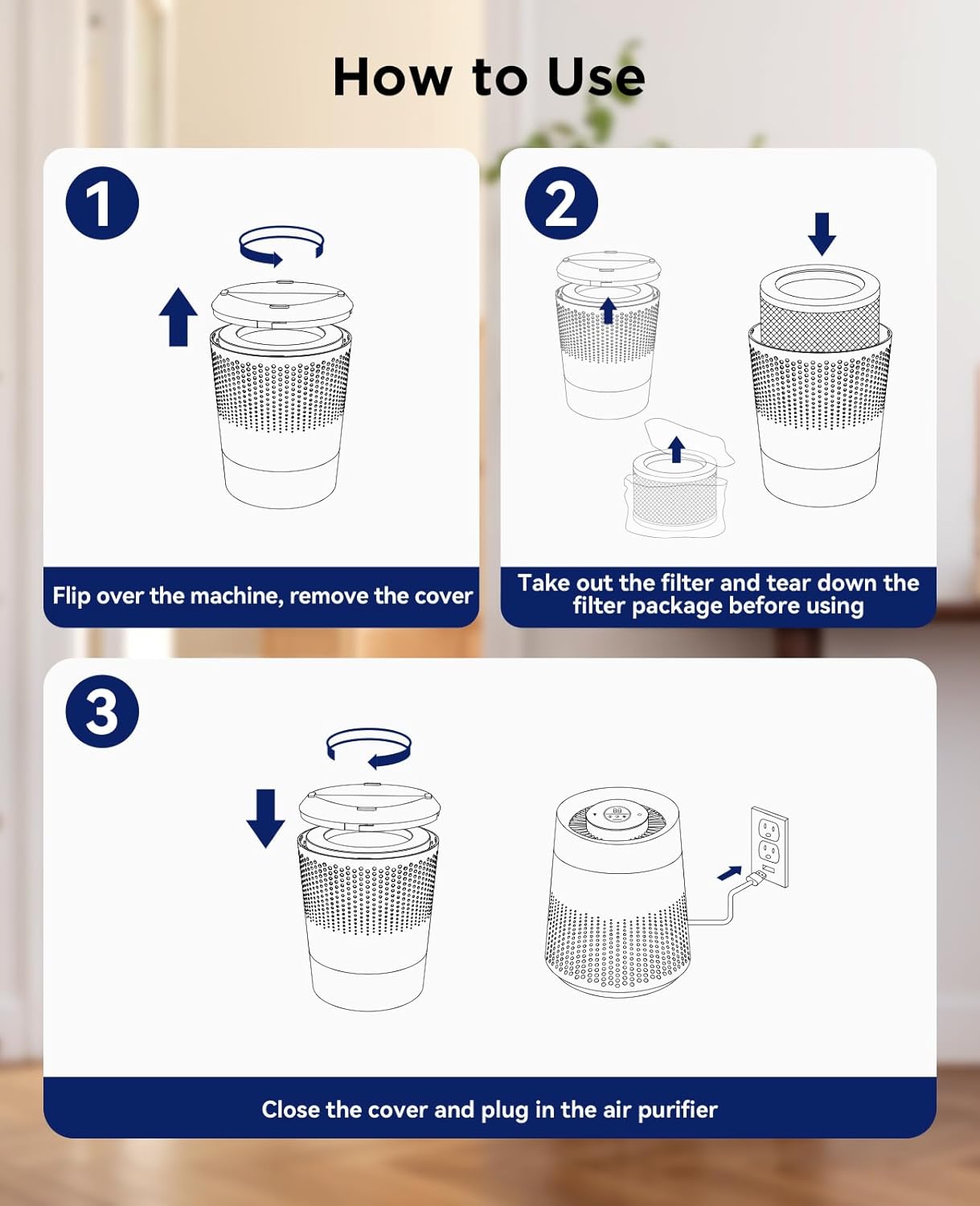 How to Use

1

Flip over the machine, remove the cover

2

Take out the filter and tear down the filter package before using

3

Close the cover and plug in the air purifier