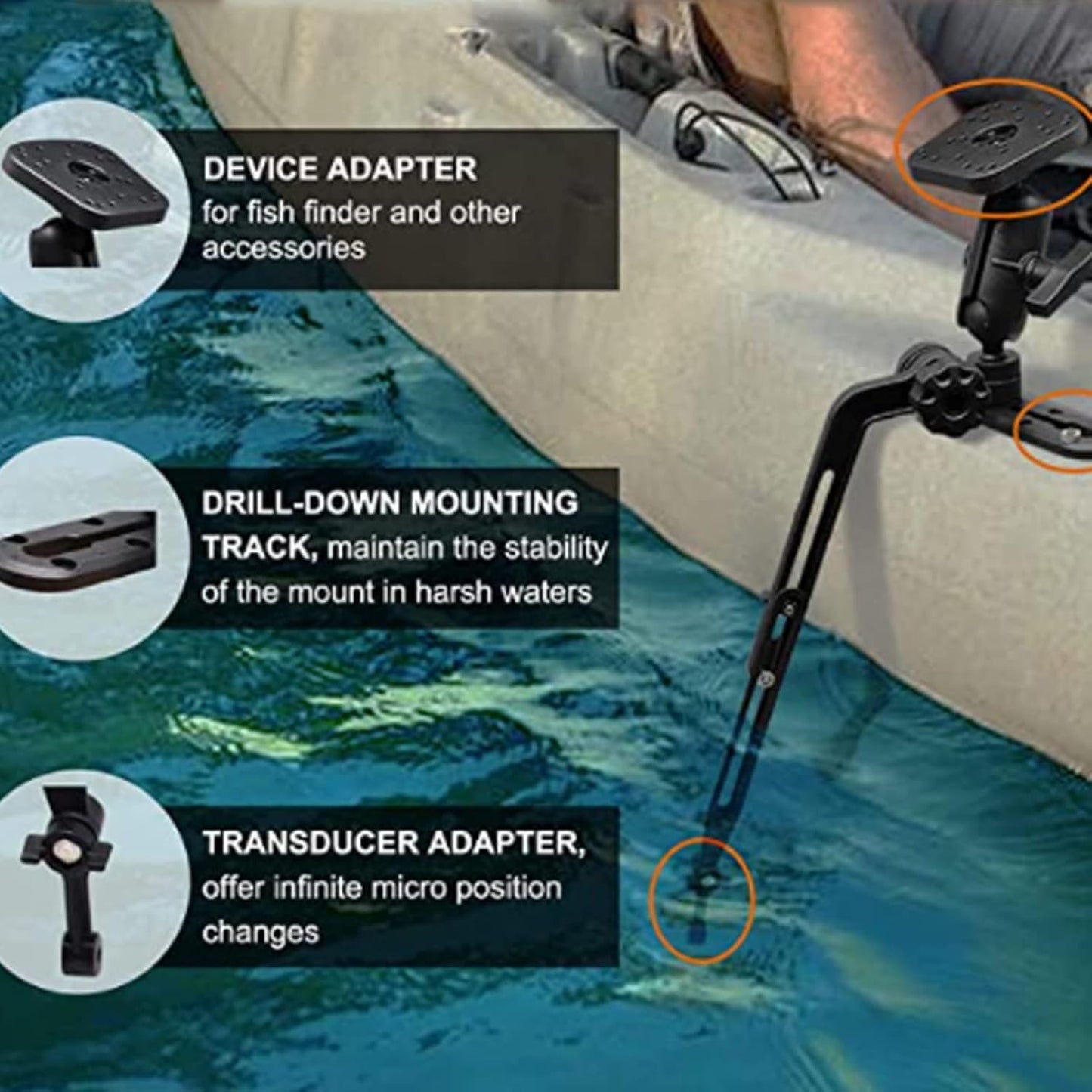 DEVICE ADAPTER
for fish finder and other accessories

DRILL-DOWN MOUNTING TRACK, maintain the stability of the mount in harsh waters

TRANSDUCER ADAPTER, offer infinite micro position changes