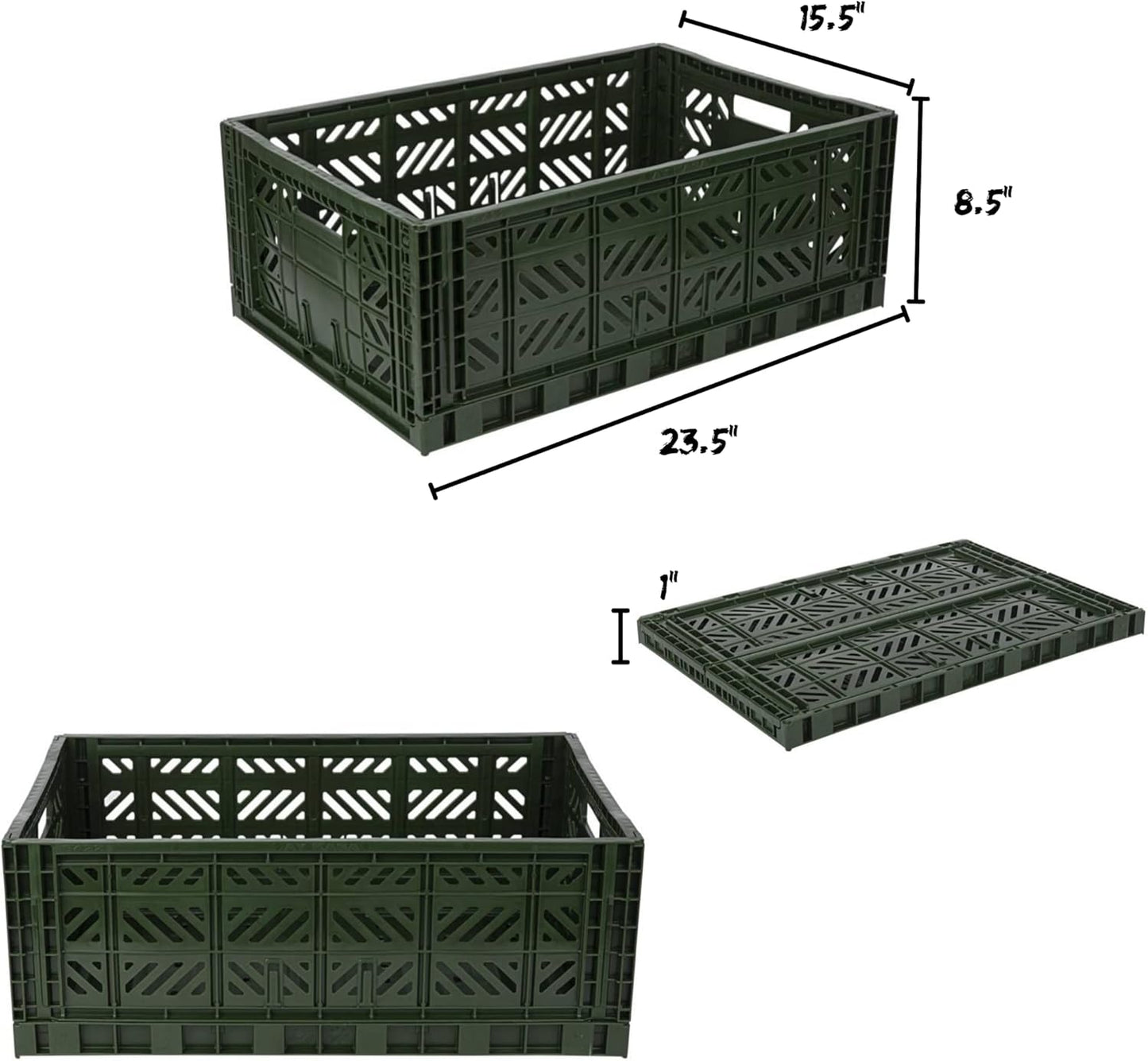 15.5"

8.5"

23.5"

1"