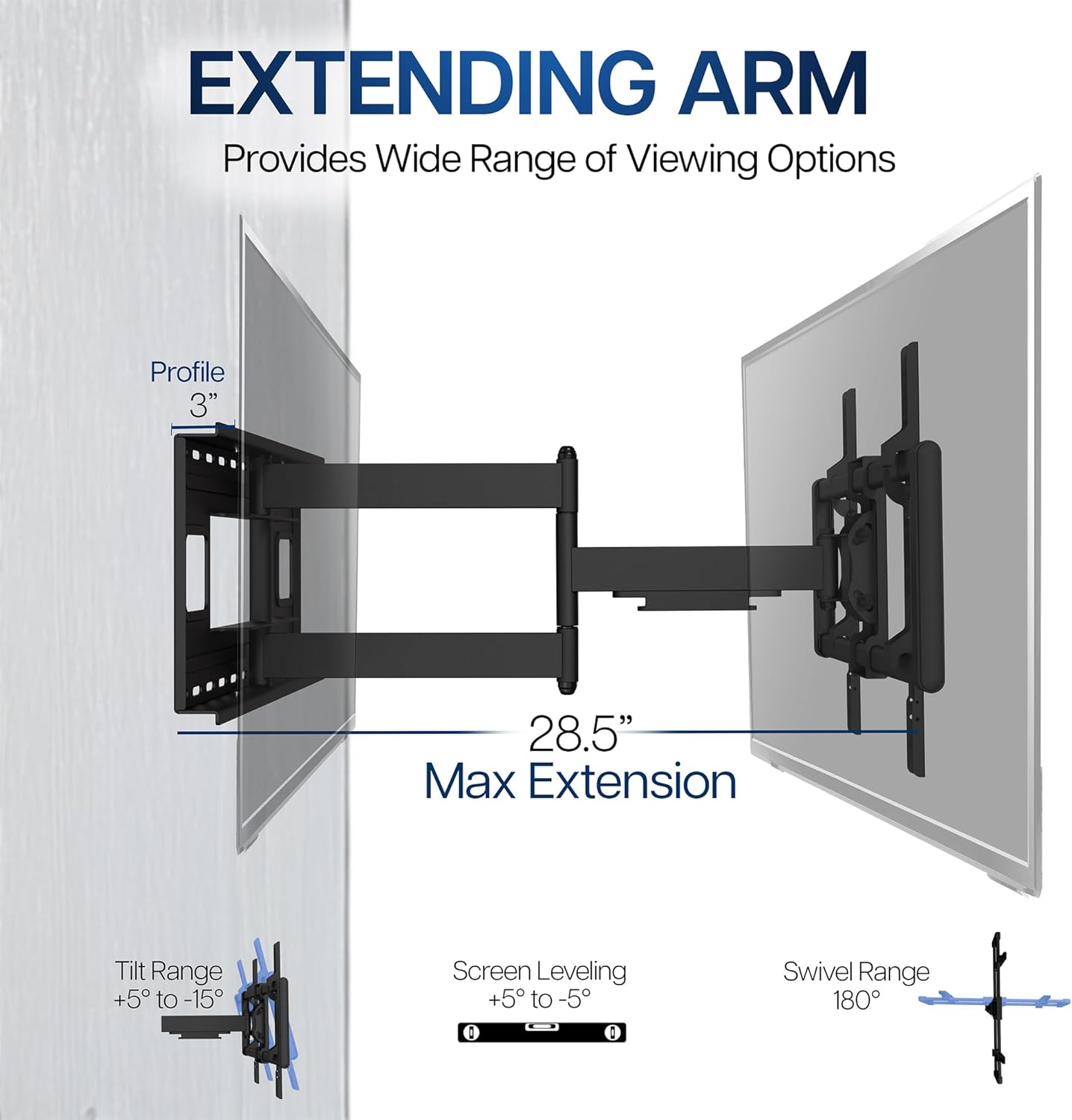 EXTENDING ARM

Provides Wide Range of Viewing Options

Profile
3”

28.5”
Max Extension

Tilt Range
+5° to -15°

Screen Leveling
+5° to -5°

Swivel Range
180°