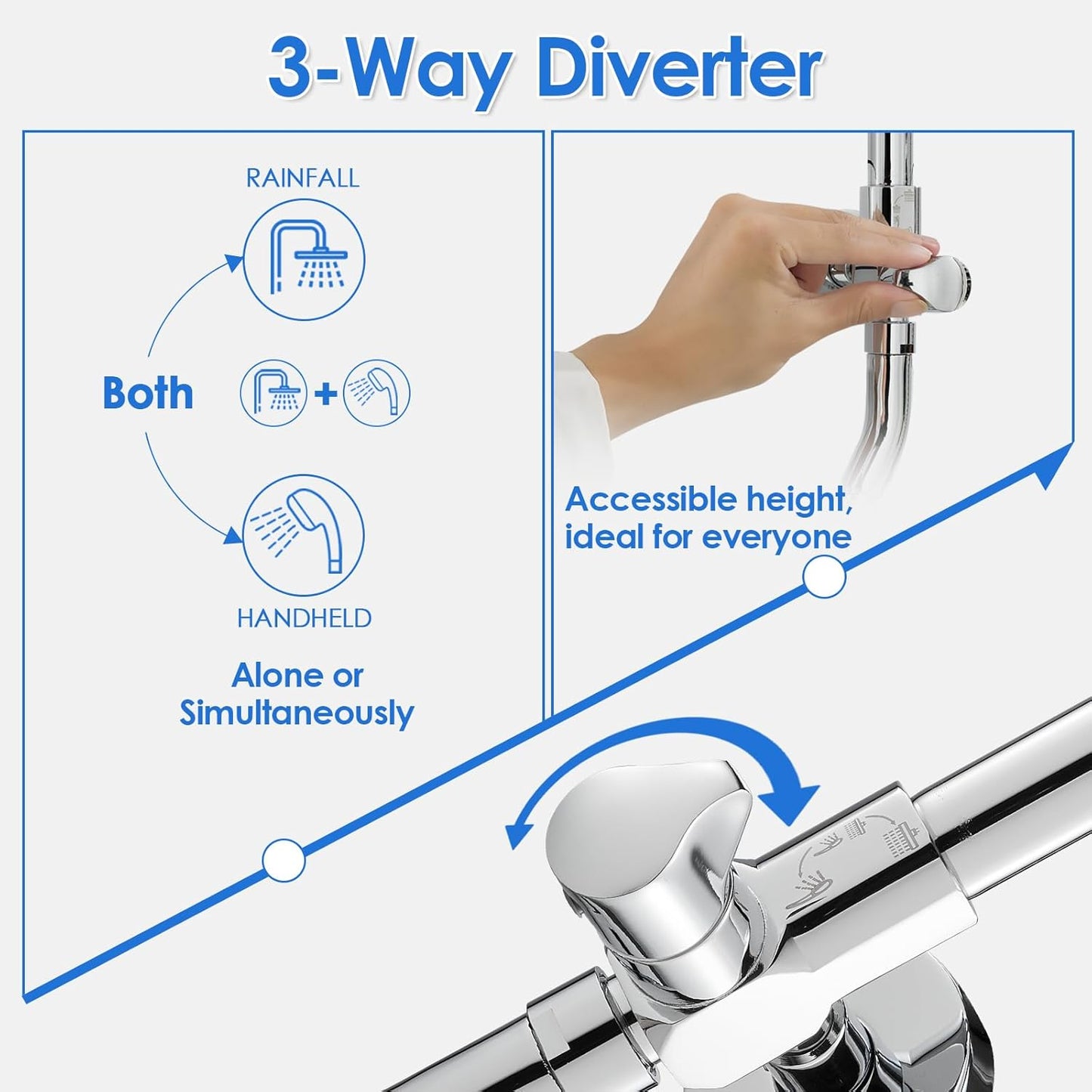 3-Way Diverter

RAINFALL

Both

+

HANDHELD

Alone or Simultaneously

Accessible height, ideal for everyone