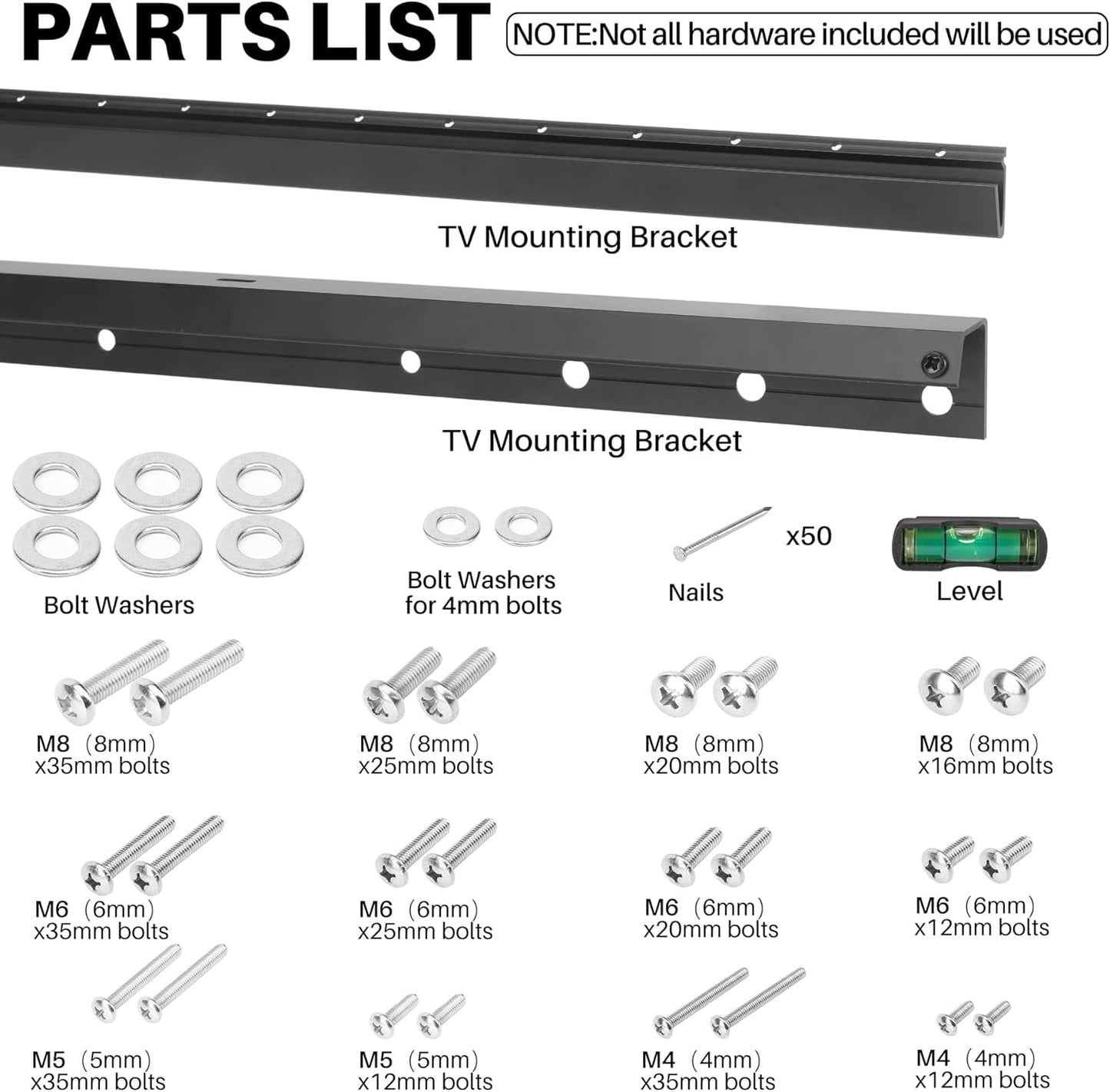 PARTS LIST

NOTE:Not all hardware included will be used

TV Mounting Bracket

TV Mounting Bracket

Bolt Washers

Bolt Washers for 4mm bolts

x50

Nails

Level

M8 (8mm) x35mm bolts

M8 (8mm) x25mm bolts

M8 (8mm) x20mm bolts

M8 (8mm) x16mm bolts

M6 (6mm) x35mm bolts

M6 (6mm) x25mm bolts

M6 (6mm) x20mm bolts

M6 (6mm) x12mm bolts

M5 (5mm) x35mm bolts

M5 (5mm) x12mm bolts

M4 (4mm) x35mm bolts

M4 (4mm) x12mm bolts