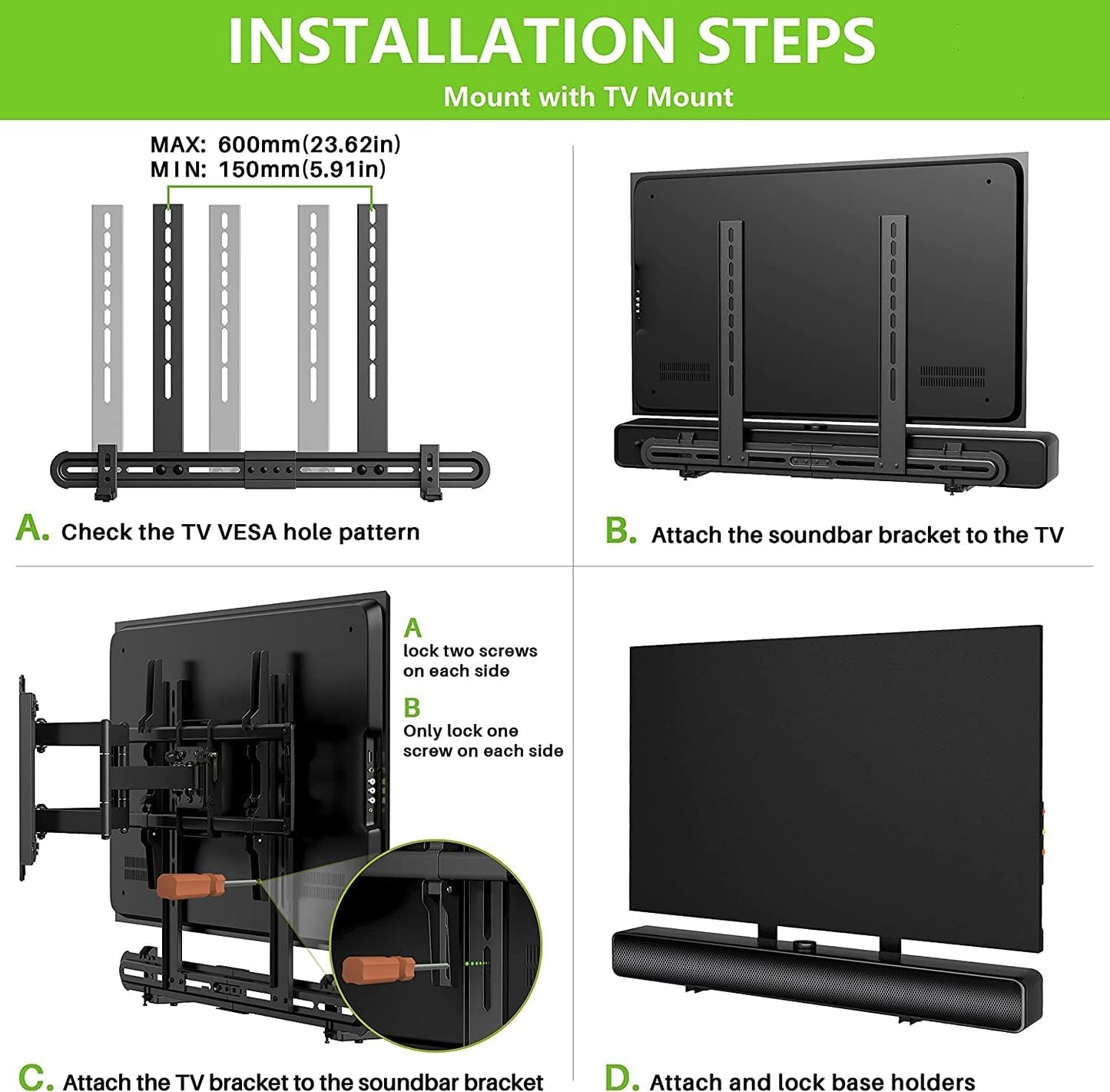 INSTALLATION STEPS

Mount with TV Mount

MAX: 600mm(23.62in)
MIN: 150mm(5.91in)

A. Check the TV VESA hole pattern

B. Attach the soundbar bracket to the TV

A
lock two screws on each side

B
Only lock one screw on each side

C. Attach the TV bracket to the soundbar bracket

D. Attach and lock base holders