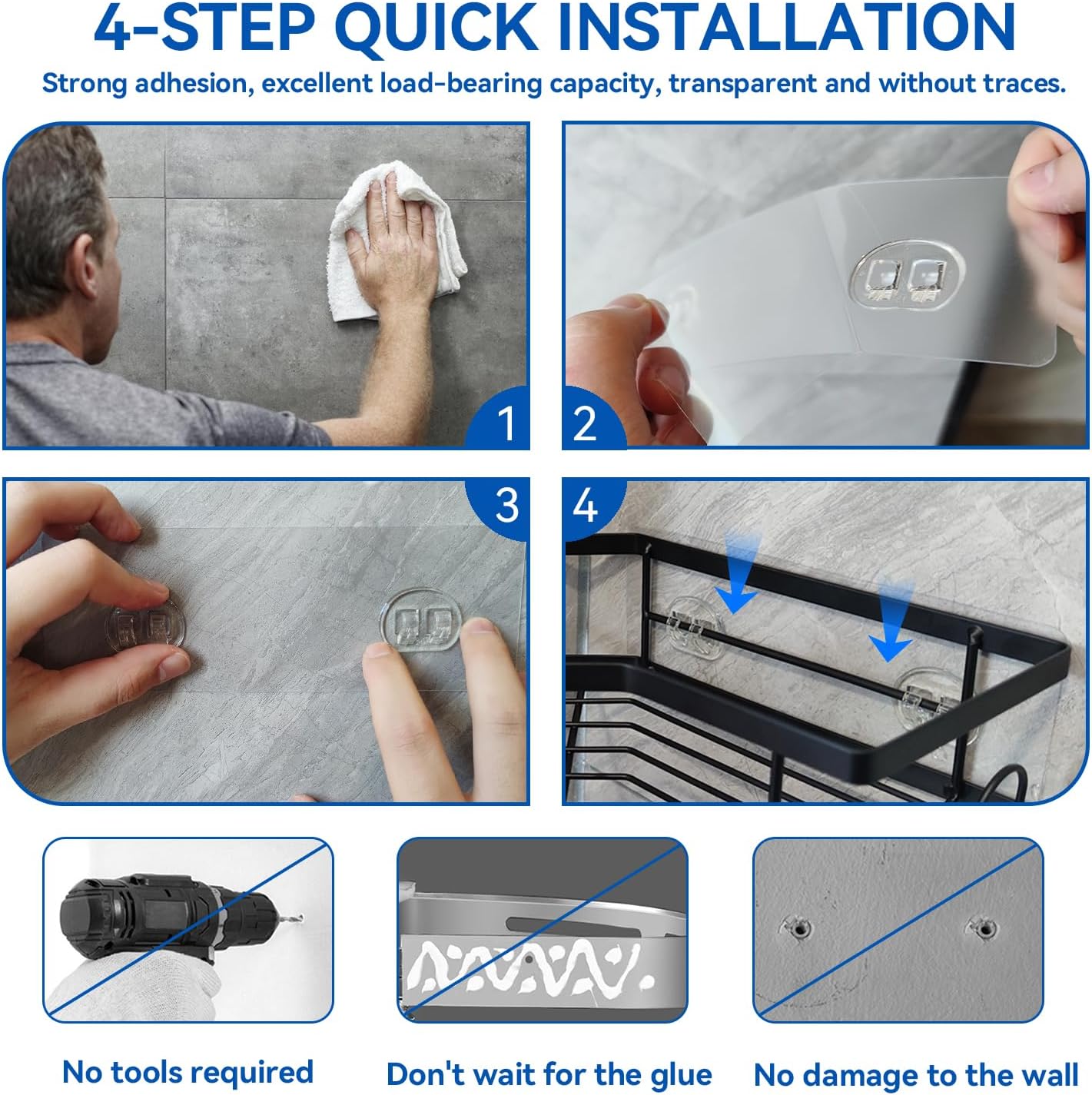 4-STEP QUICK INSTALLATION

Strong adhesion, excellent load-bearing capacity, transparent and without traces.

1

2

3

4

No tools required

Don't wait for the glue

No damage to the wall