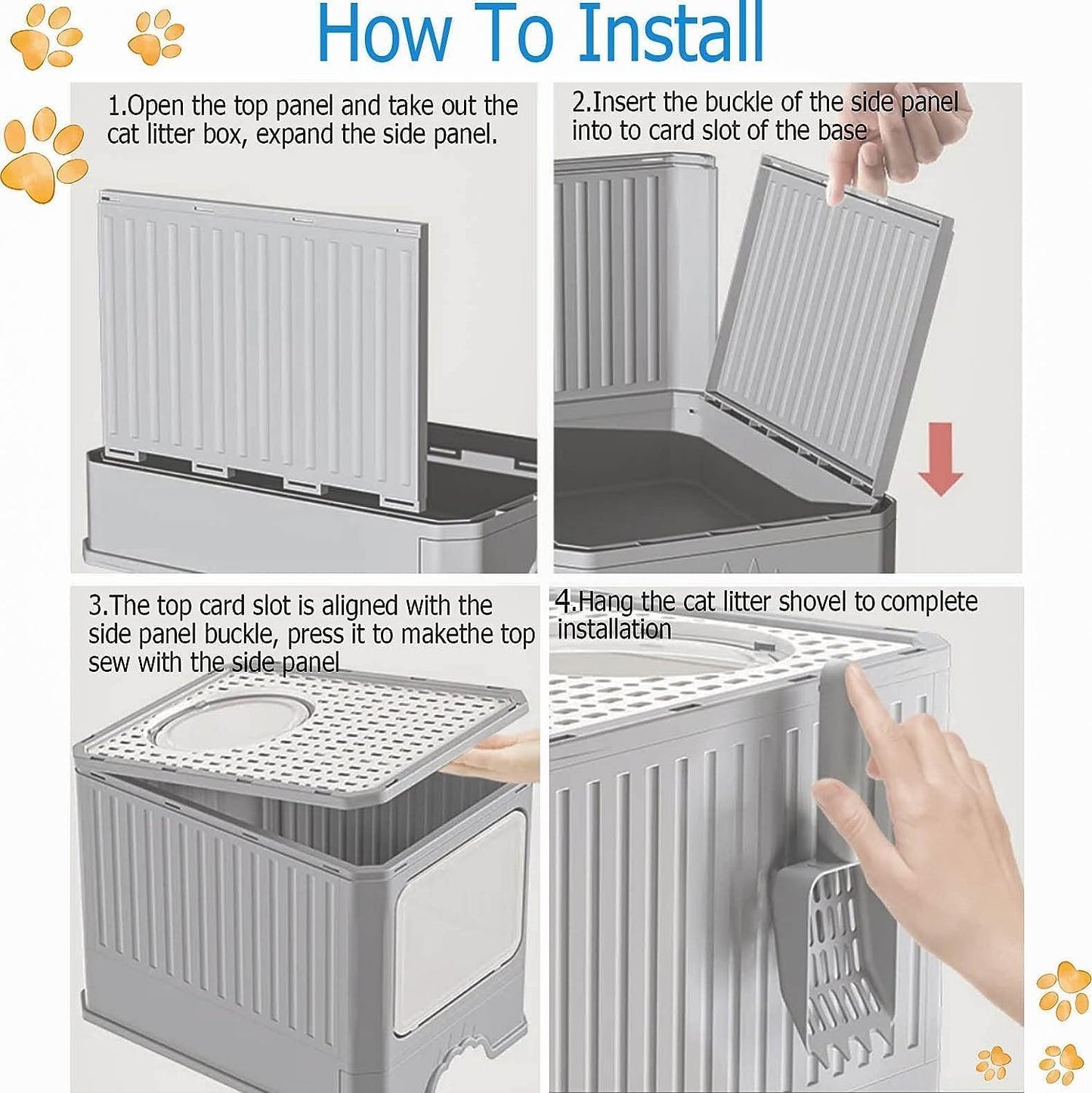 How To Install

1.Open the top panel and take out the cat litter box, expand the side panel.

2.Insert the buckle of the side panel into to card slot of the base

3.The top card slot is aligned with the side panel buckle, press it to makethe top sew with the side panel

4.Hang the cat litter shovel to complete installation