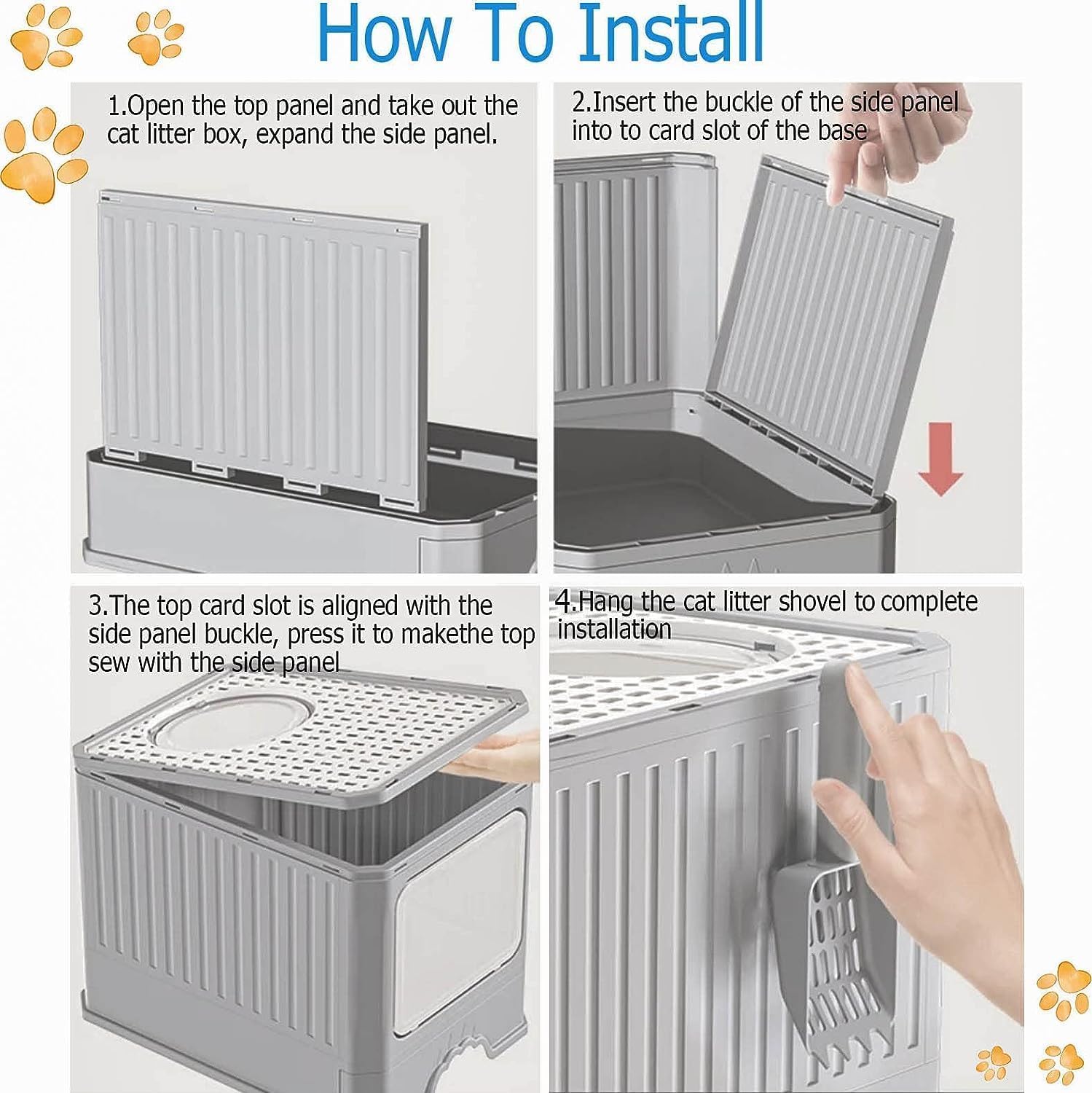 How To Install

1.Open the top panel and take out the cat litter box, expand the side panel.

2.Insert the buckle of the side panel into to card slot of the base

3.The top card slot is aligned with the side panel buckle, press it to makethe top sew with the side panel

4.Hang the cat litter shovel to complete installation