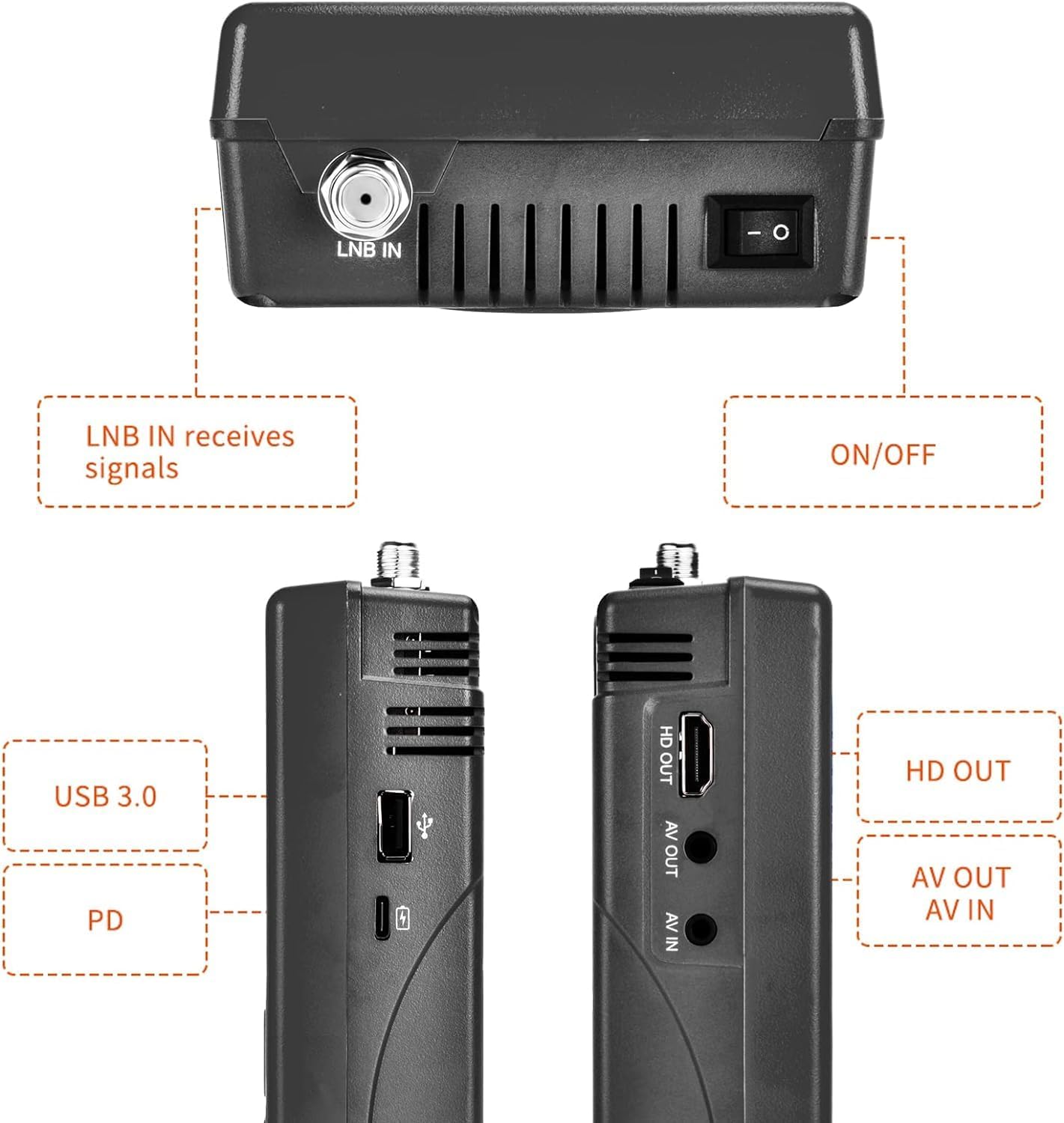 LNB IN

LNB IN receives signals

ON/OFF

USB 3.0

PD

HD OUT

AV OUT

AV IN

HD OUT

AV OUT
AV IN