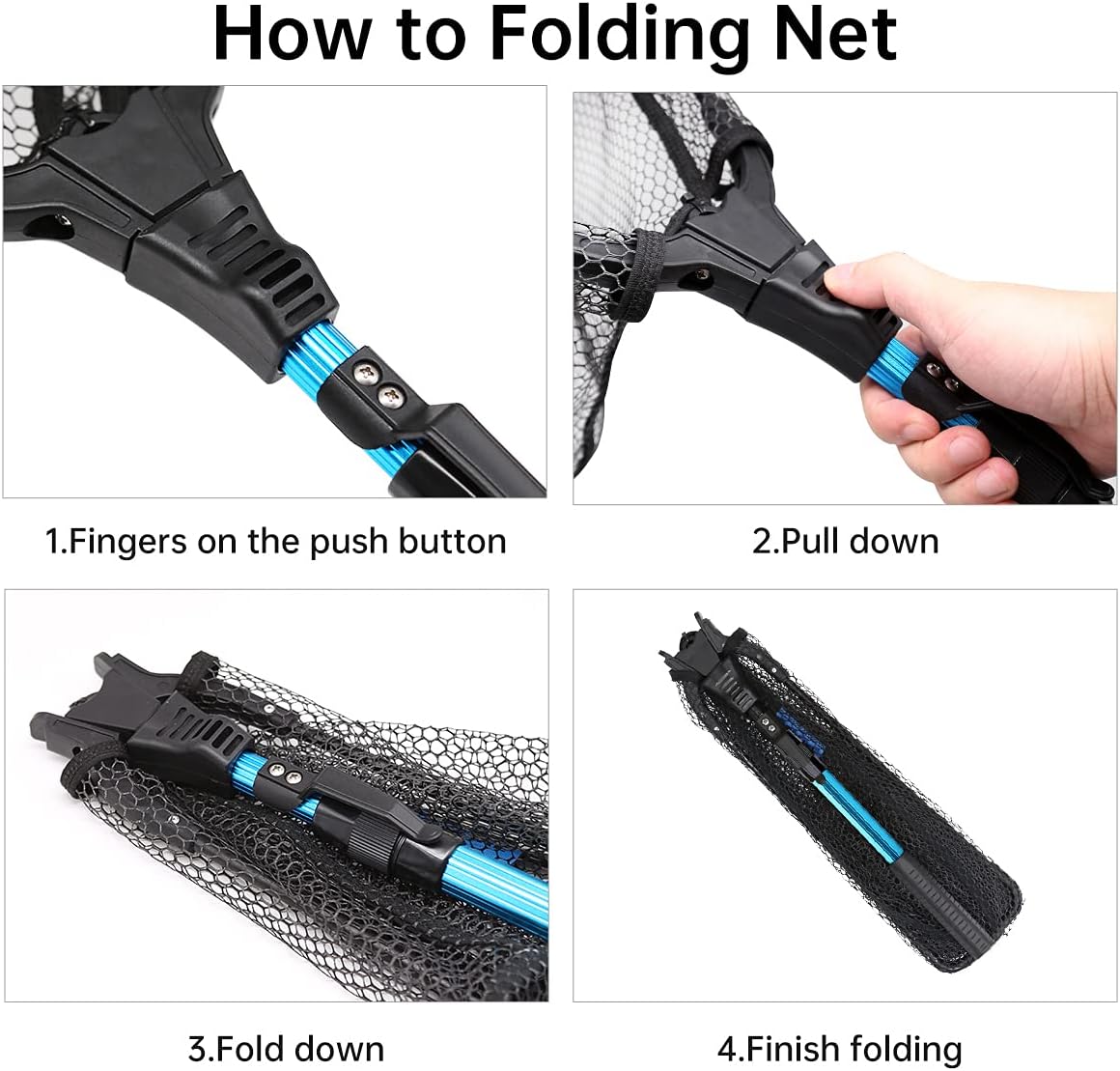 How to Folding Net

1.Fingers on the push button

2.Pull down

3.Fold down

4.Finish folding