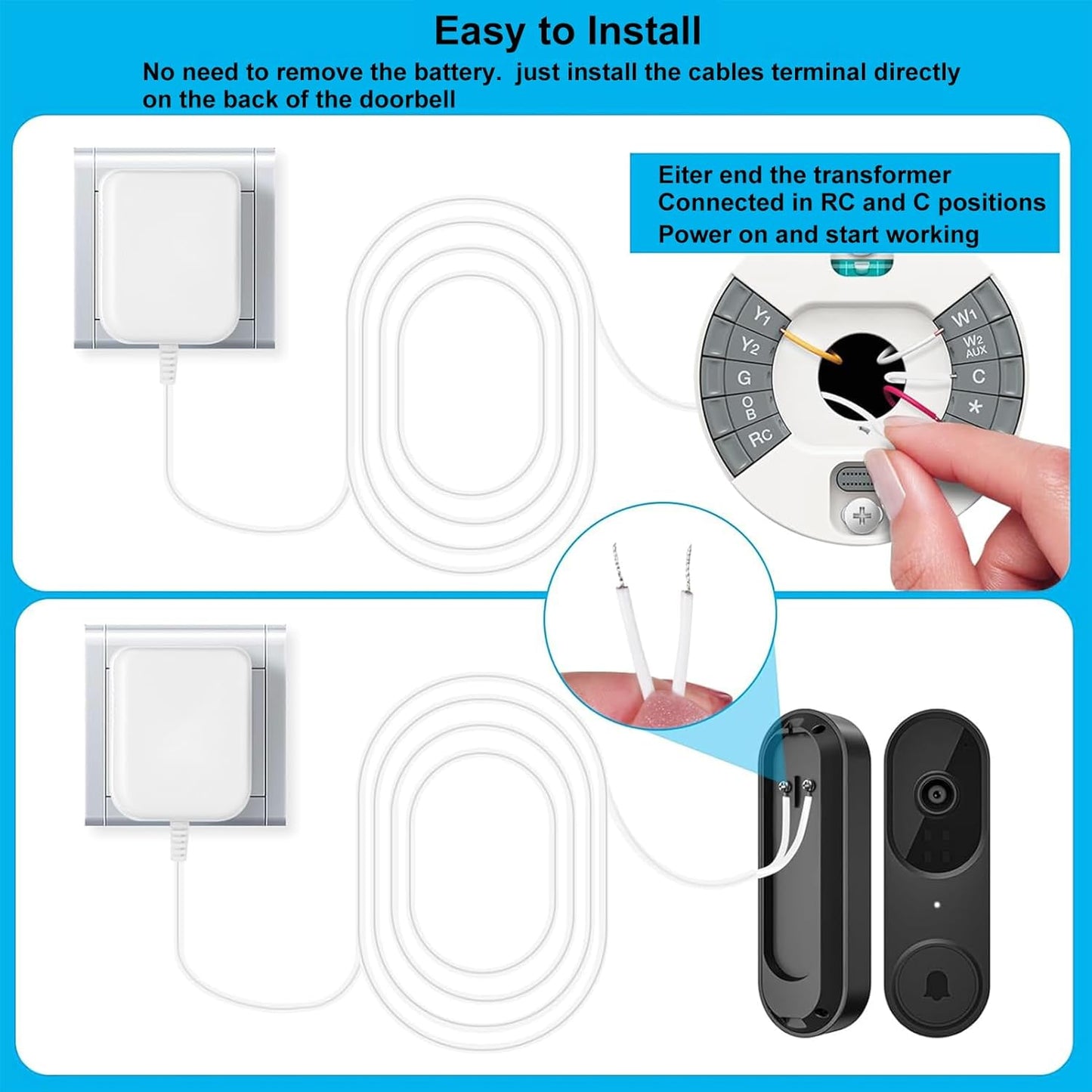 Easy to Install

No need to remove the battery. just install the cables terminal directly on the back of the doorbell

Eiter end the transformer
Connected in RC and C positions
Power on and start working

Y1
Y2
G
O B
RC
W1
W2 AUX
C
*