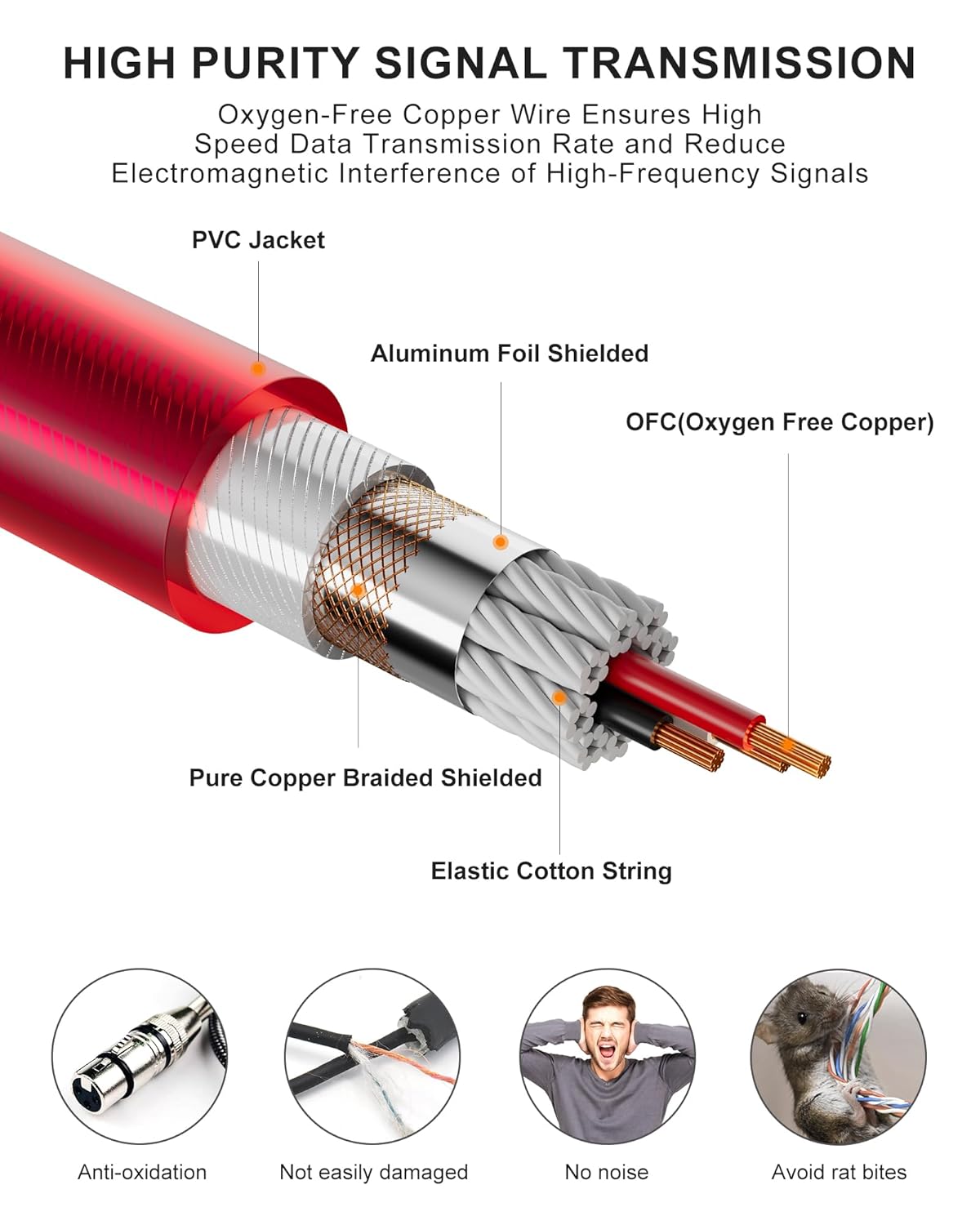 HIGH PURITY SIGNAL TRANSMISSION

Oxygen-Free Copper Wire Ensures High Speed Data Transmission Rate and Reduce Electromagnetic Interference of High-Frequency Signals

PVC Jacket

Aluminum Foil Shielded

OFC(Oxygen Free Copper)

Pure Copper Braided Shielded

Elastic Cotton String

Anti-oxidation

Not easily damaged

No noise

Avoid rat bites