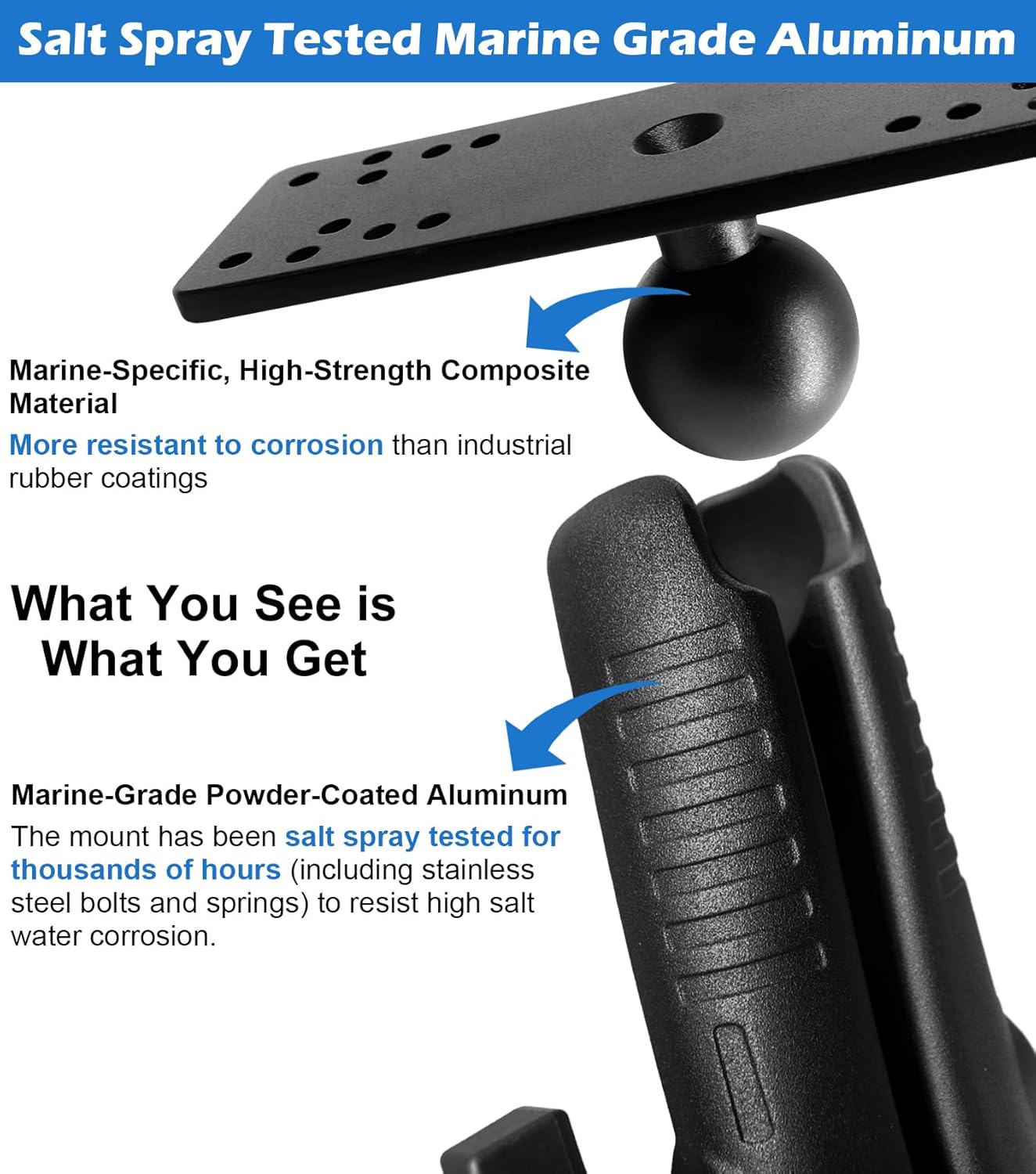 Salt Spray Tested Marine Grade Aluminum

Marine-Specific, High-Strength Composite Material

More resistant to corrosion than industrial rubber coatings

What You See is What You Get

Marine-Grade Powder-Coated Aluminum

The mount has been salt spray tested for thousands of hours (including stainless steel bolts and springs) to resist high salt water corrosion.