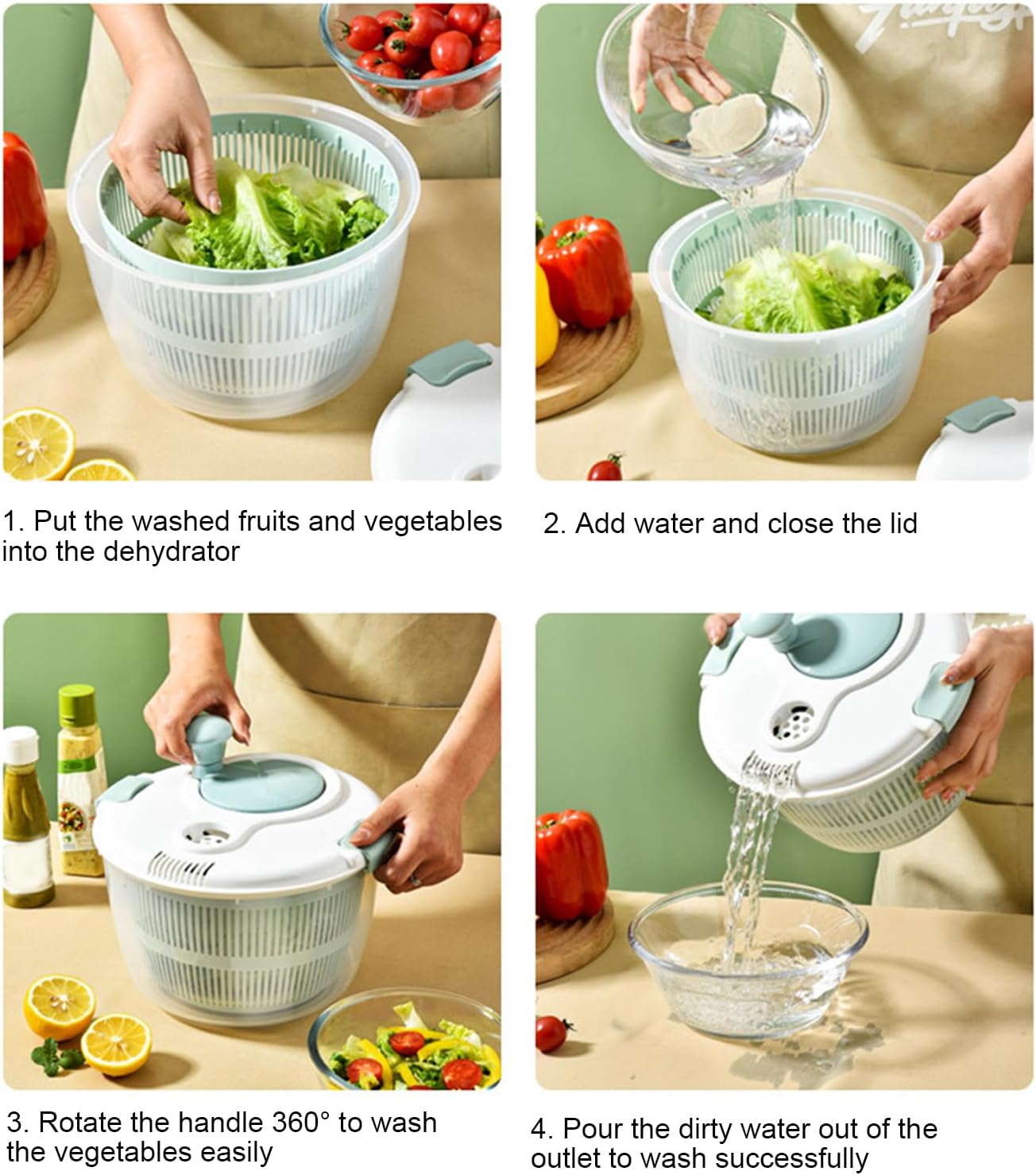 1. Put the washed fruits and vegetables into the dehydrator

2. Add water and close the lid

3. Rotate the handle 360° to wash the vegetables easily

4. Pour the dirty water out of the outlet to wash successfully