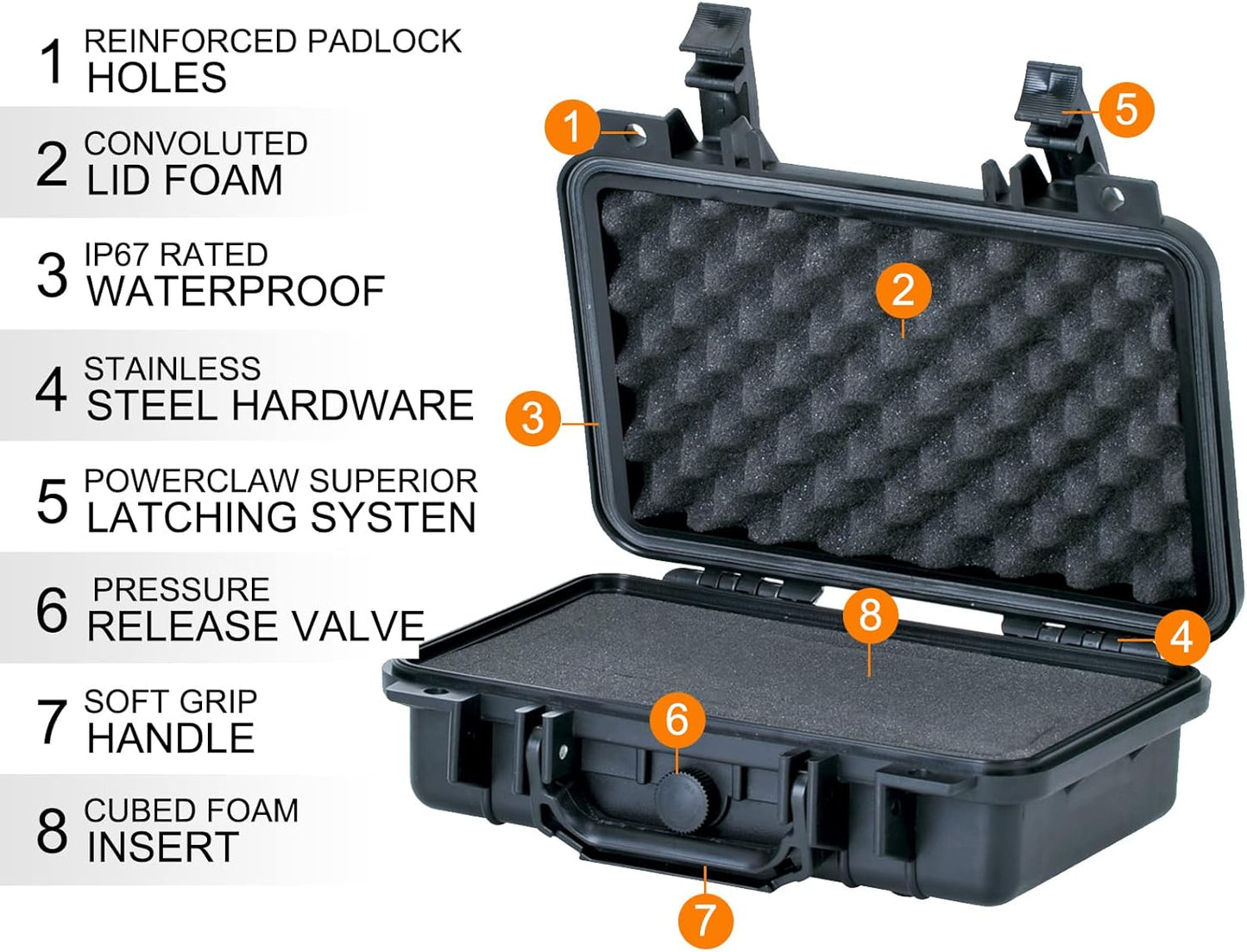 1 REINFORCED PADLOCK HOLES

2 CONVOLUTED LID FOAM

3 IP67 RATED WATERPROOF

4 STAINLESS STEEL HARDWARE

5 POWERCLAW SUPERIOR LATCHING SYSTEN

6 PRESSURE RELEASE VALVE

7 SOFT GRIP HANDLE

8 CUBED FOAM INSERT

1

5

2

3

8

4

6

7